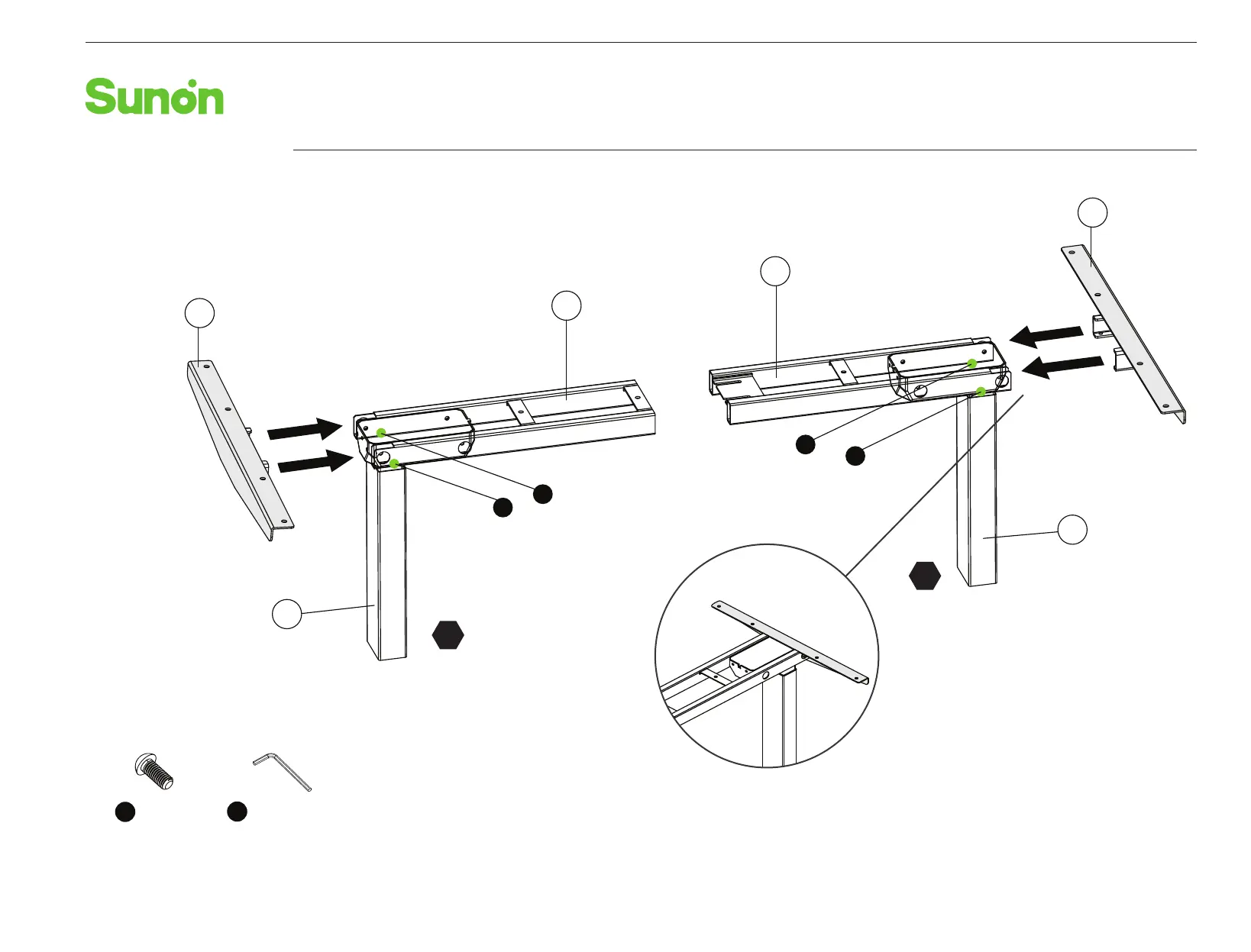 Sunon