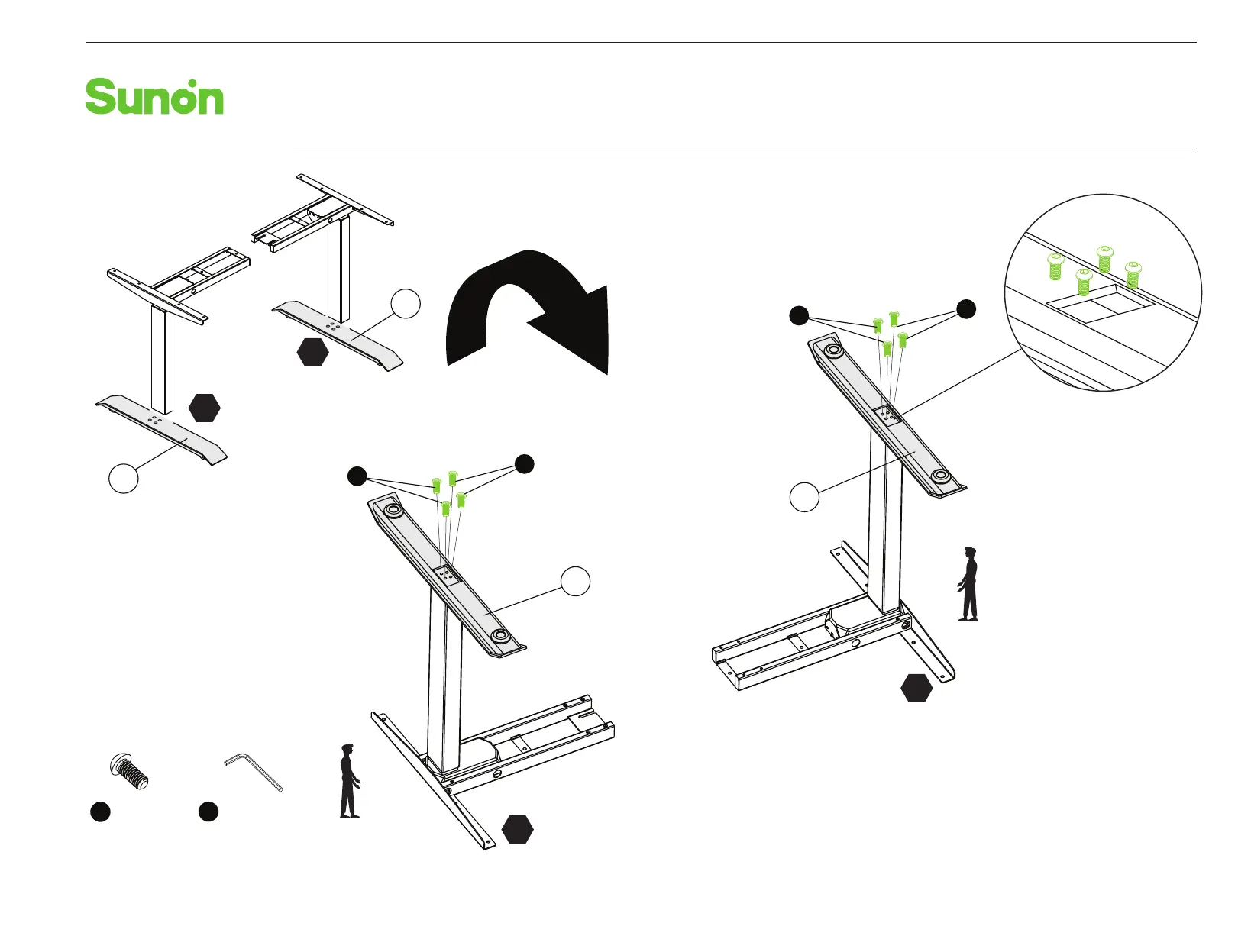 Sunon