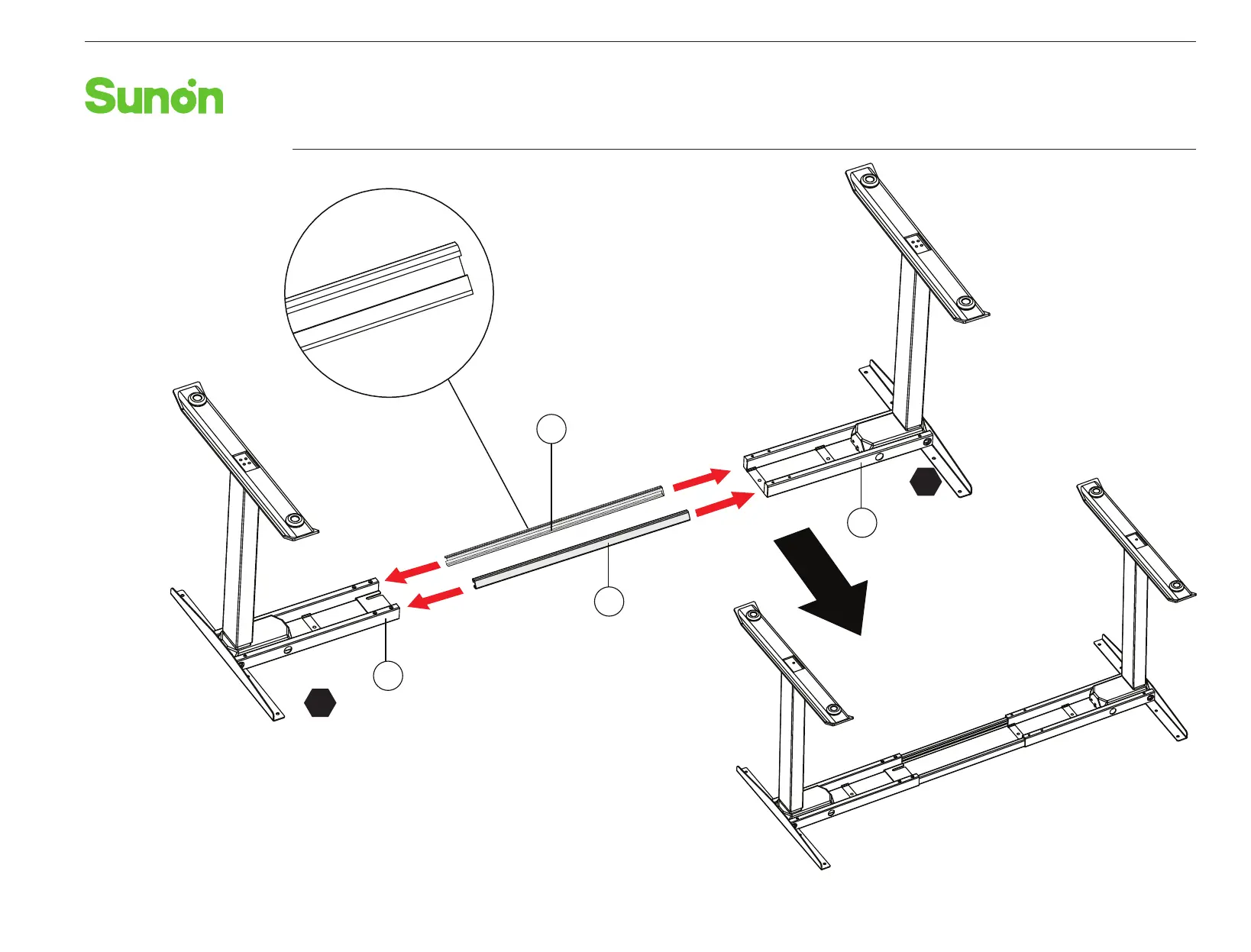 Sunon