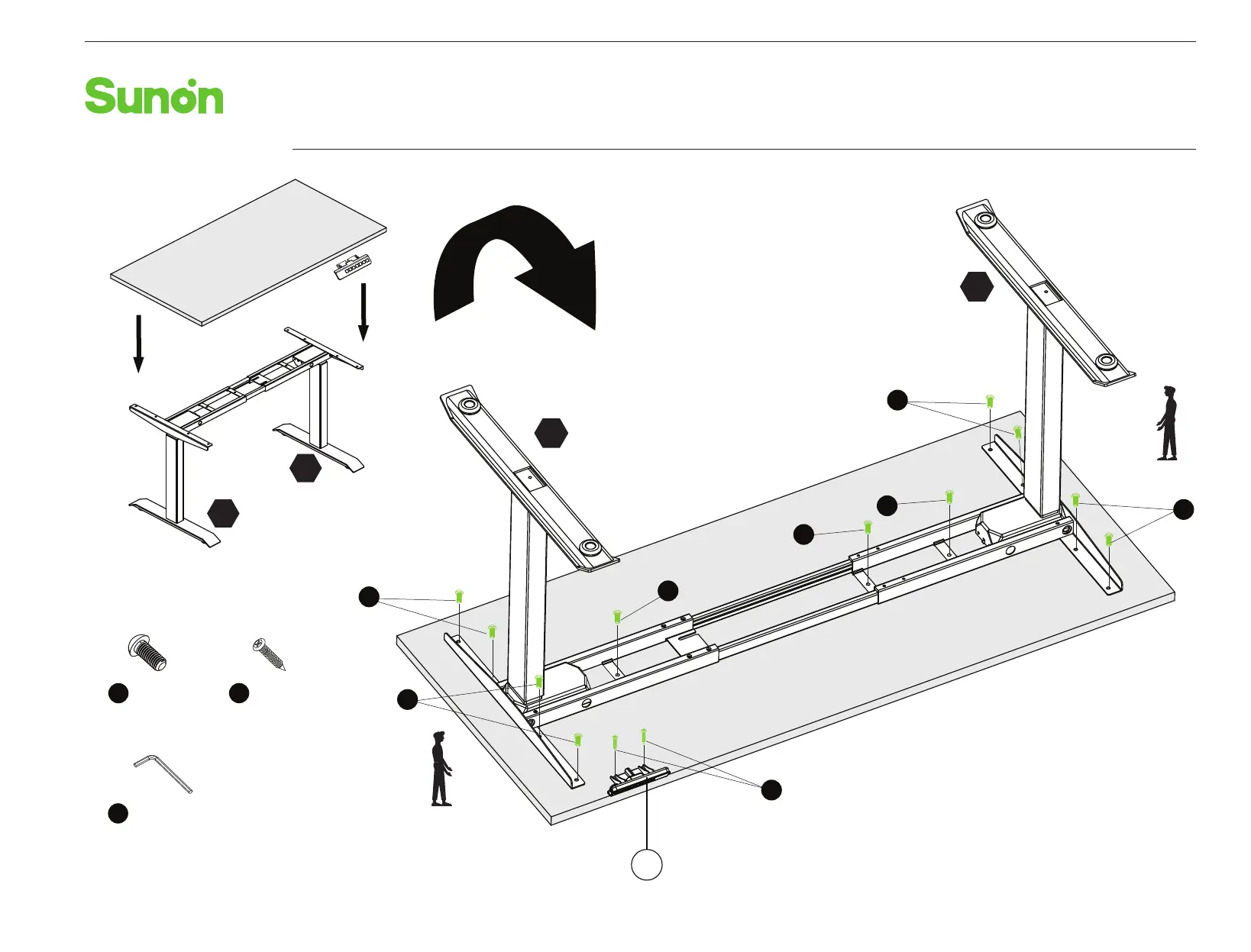 Sunon