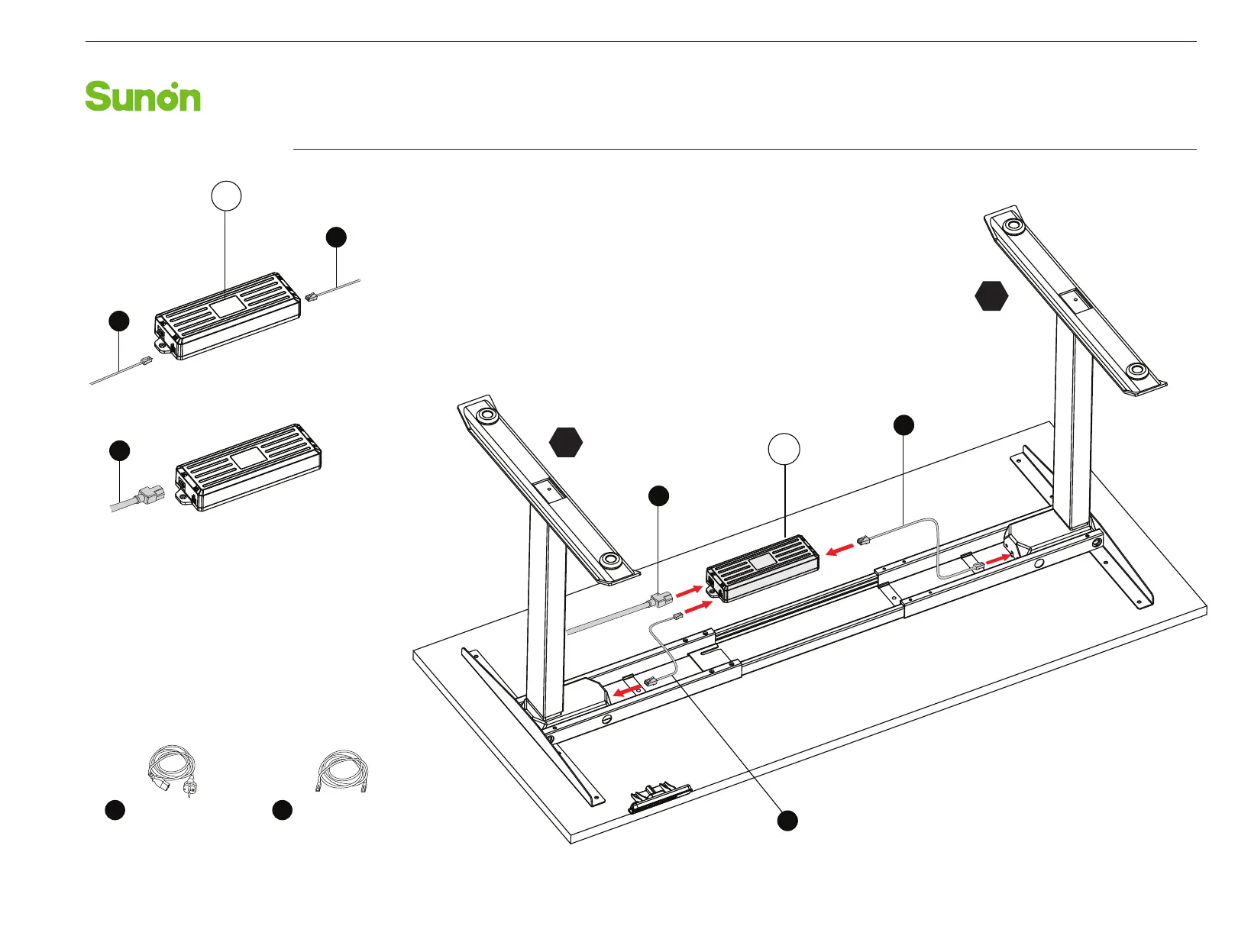 Sunon