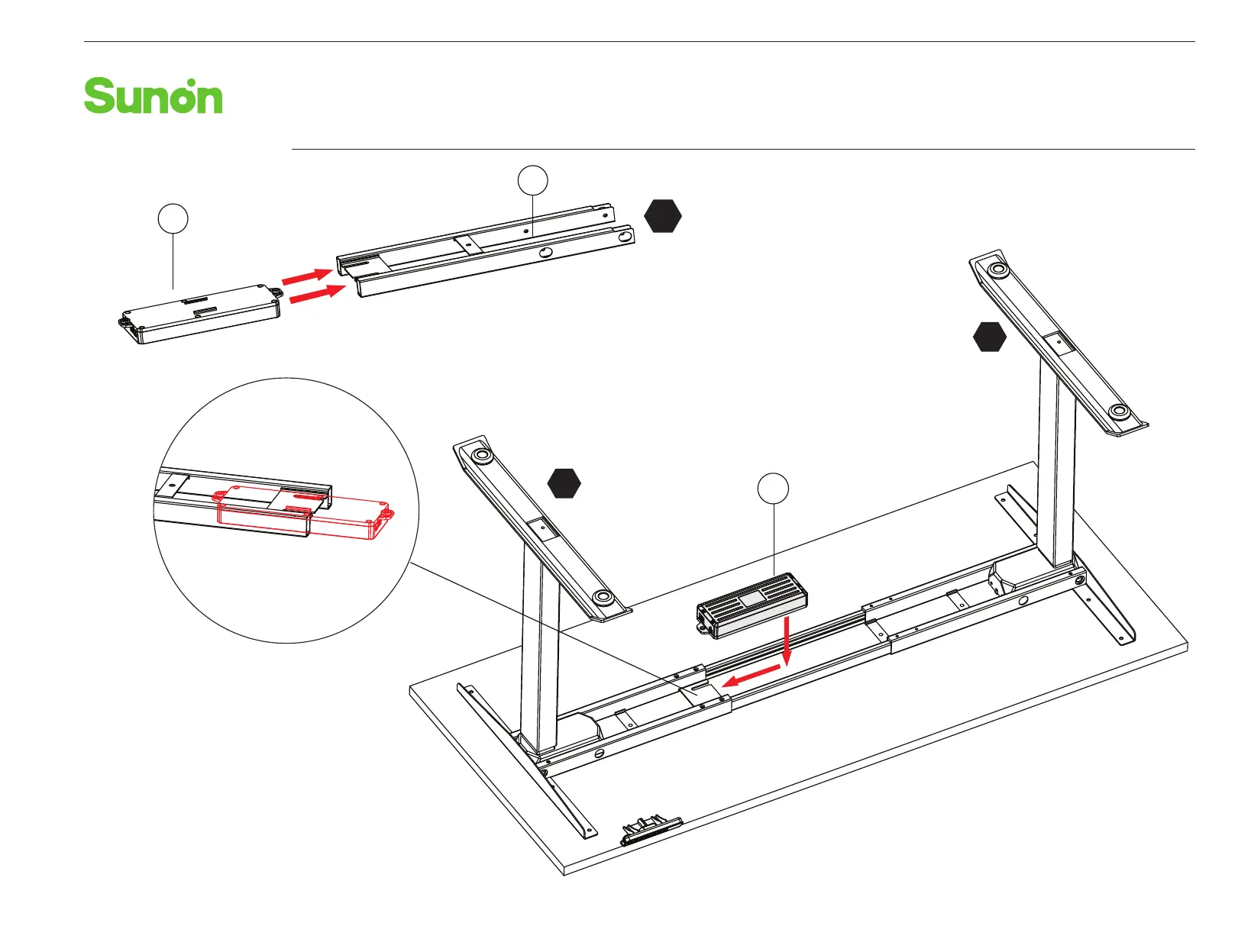 Sunon