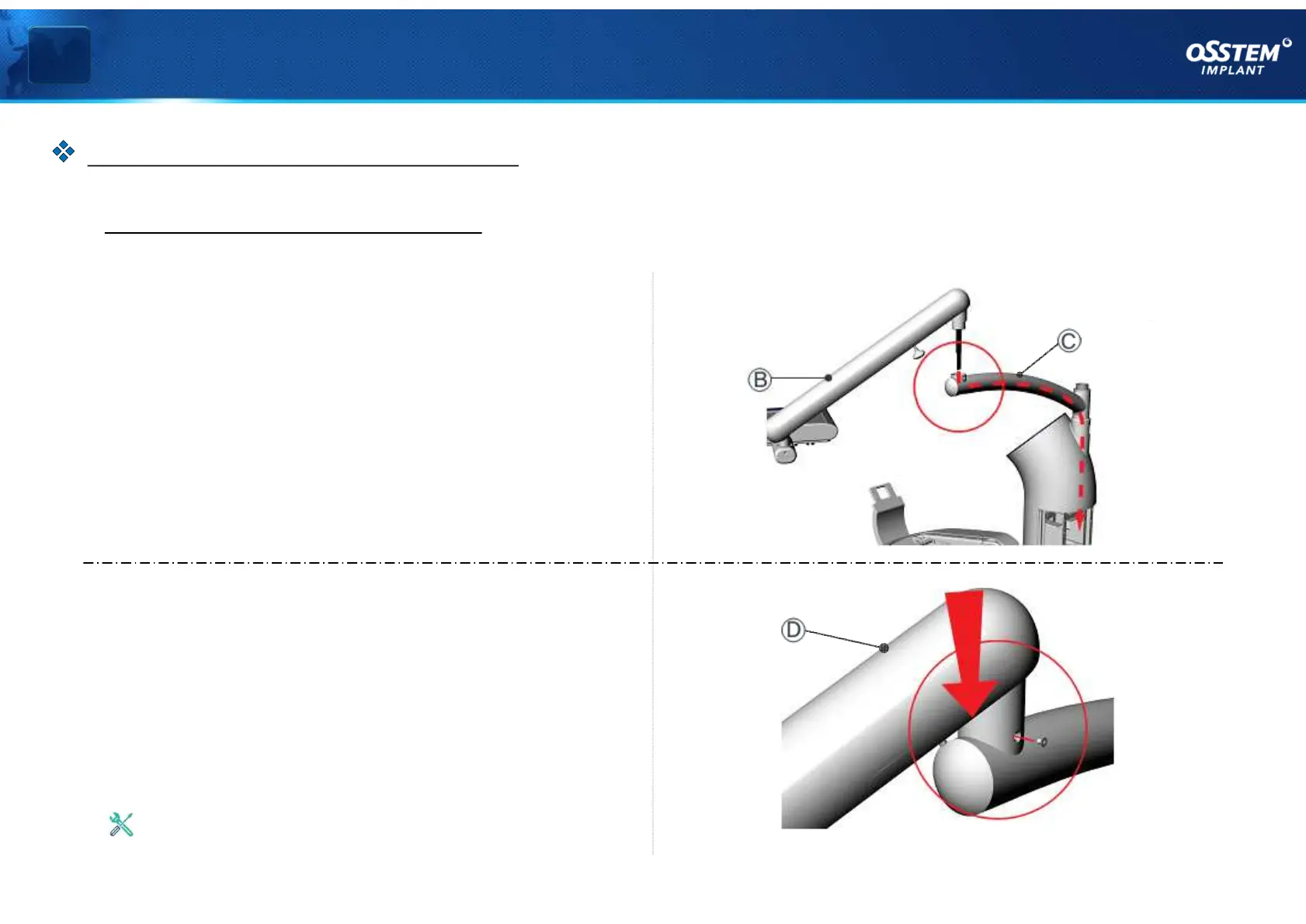 OSSTEM IMPLANT

B

C

D