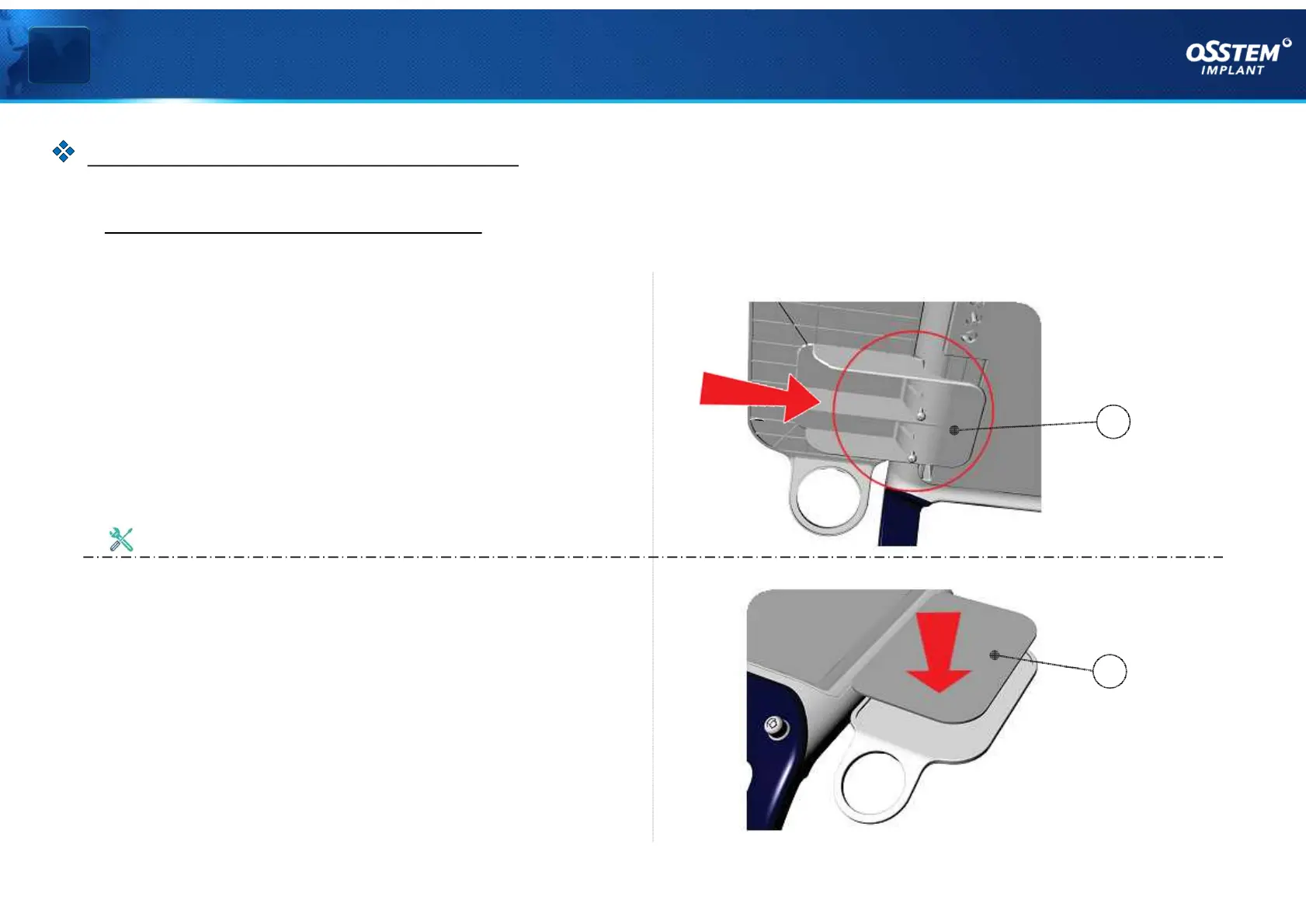 OSSTEM
IMPLANT