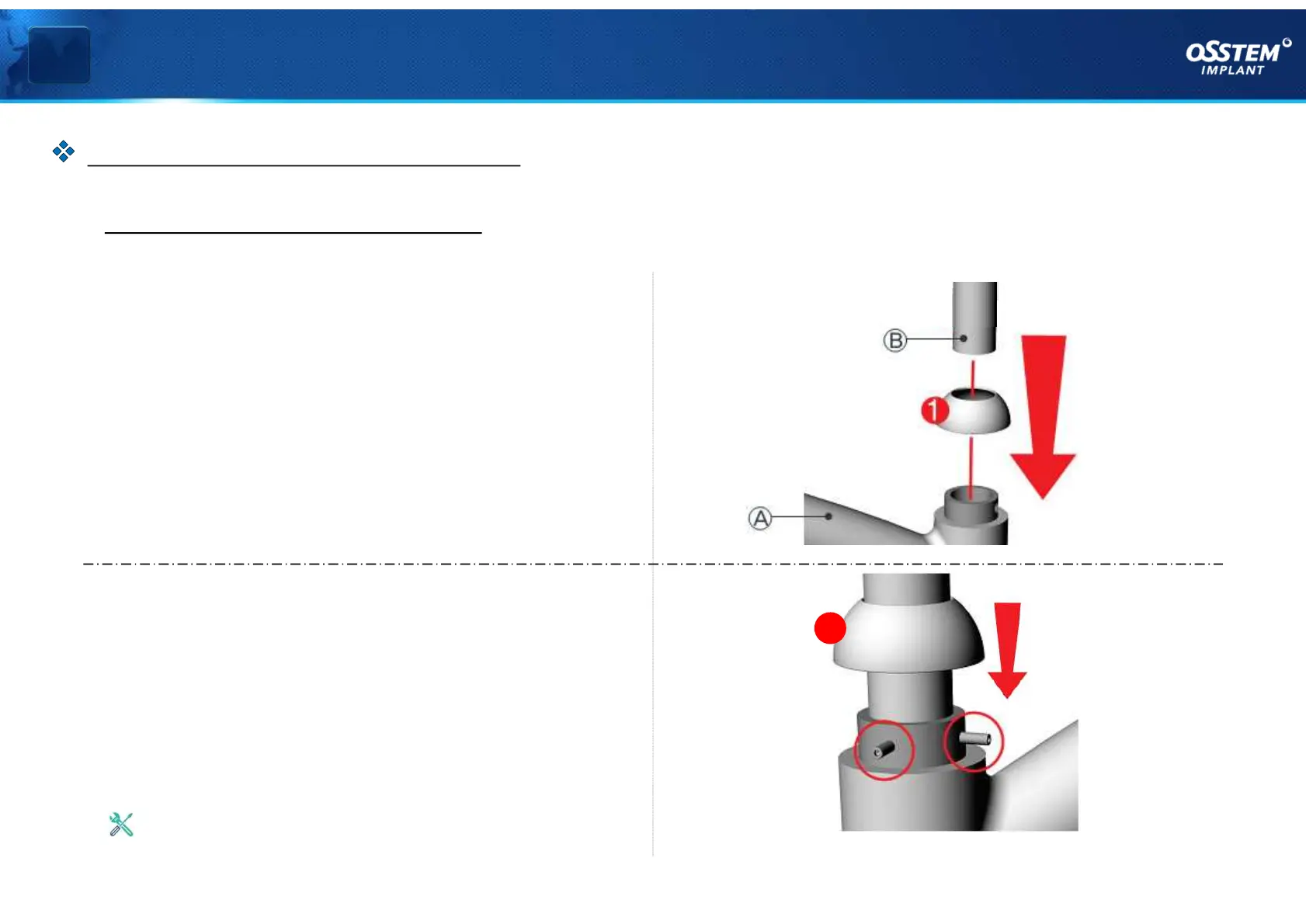 OSSTEM
IMPLANT

B

1

A