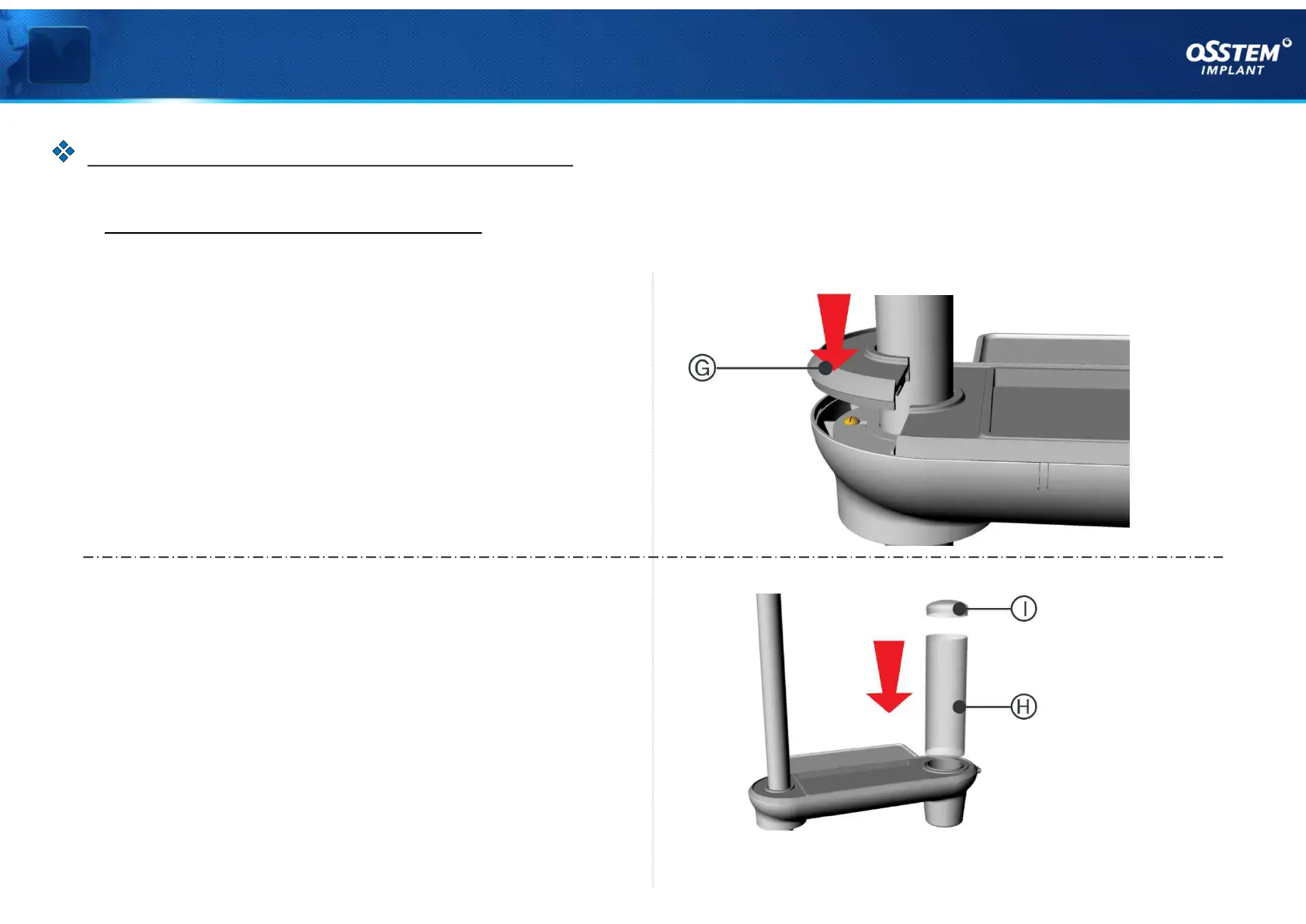 OSSTEM IMPLANT

Ⓖ

Ⓘ

Ⓗ