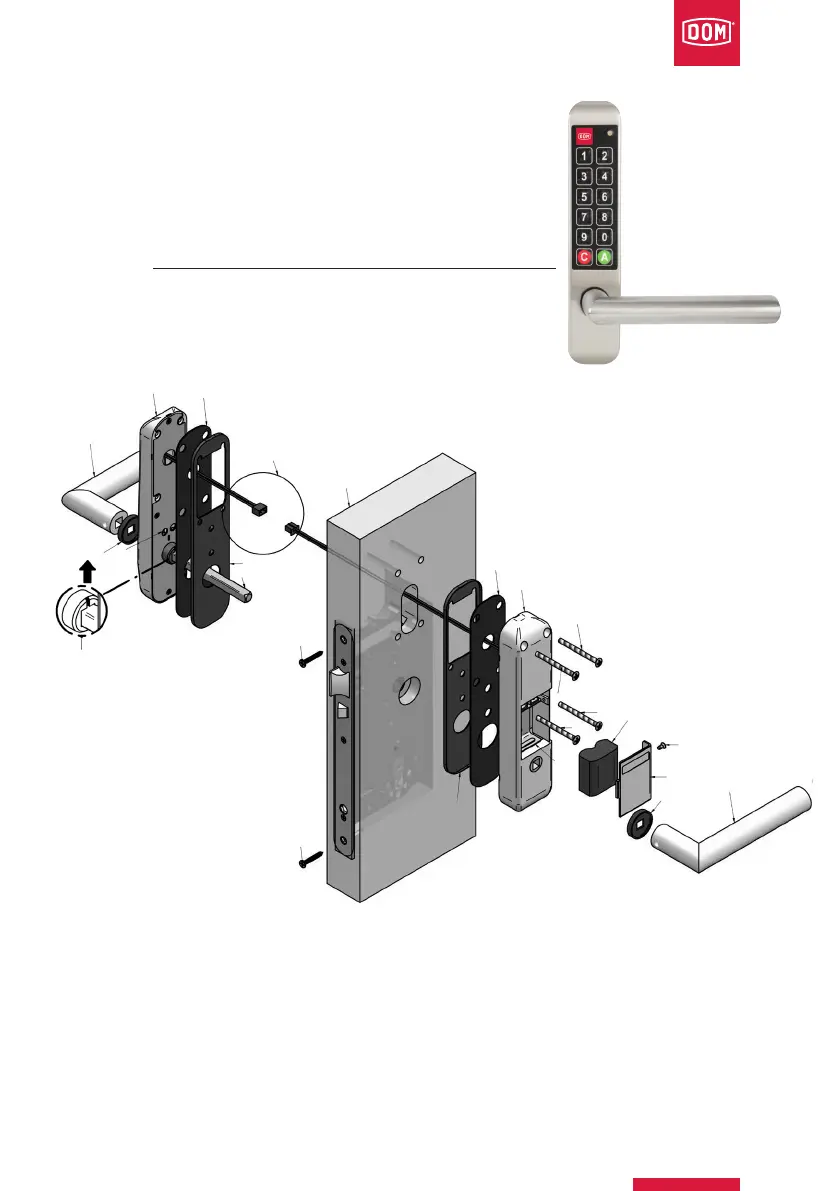 DOM

DOM
1 2
3 4
5 6
7 8
9 0
C A