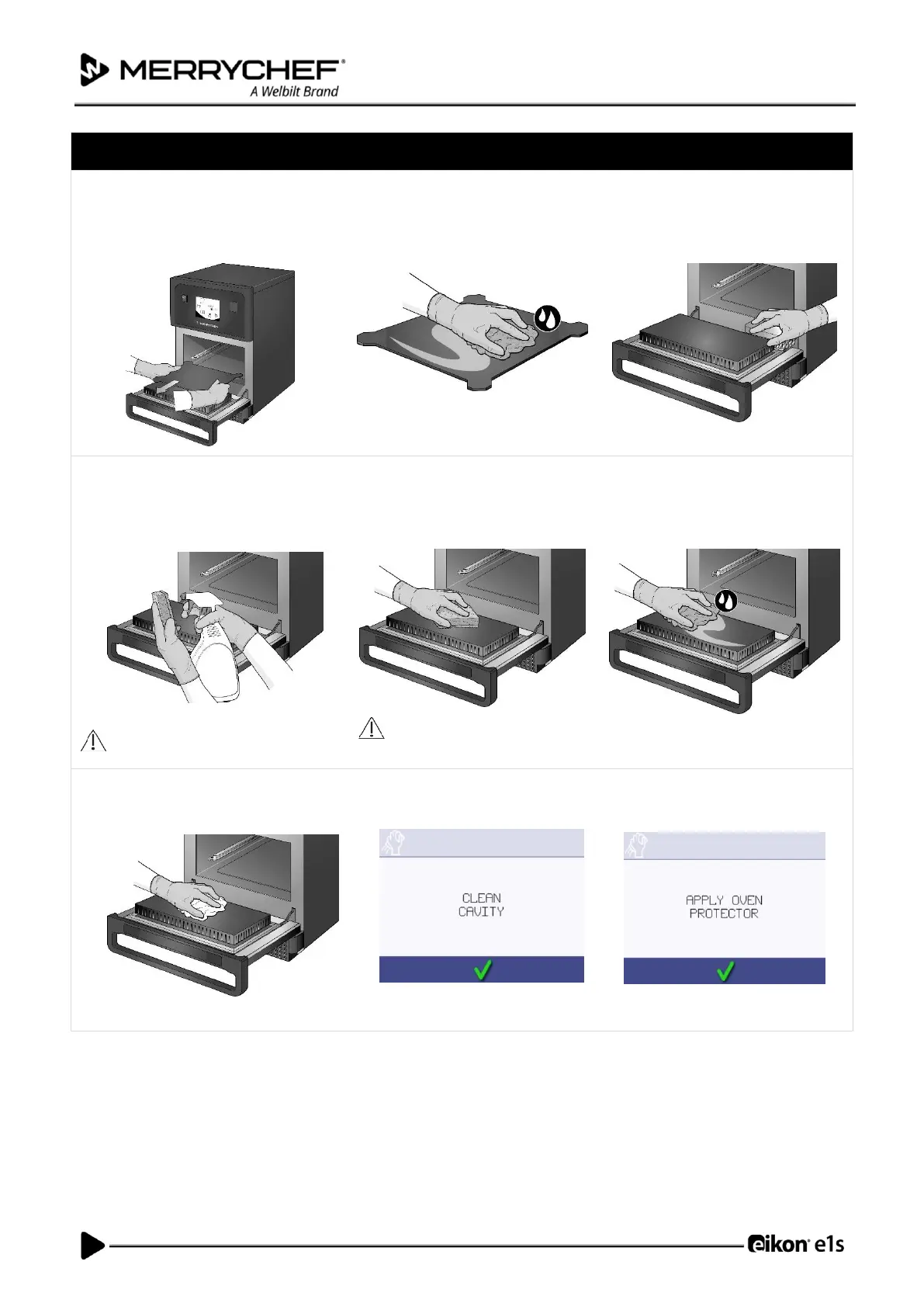 MERRYCHEF®
A Welbilt Brand

CLEAN
CAVITY

APPLY OVEN
PROTECTOR

eikon® e1s