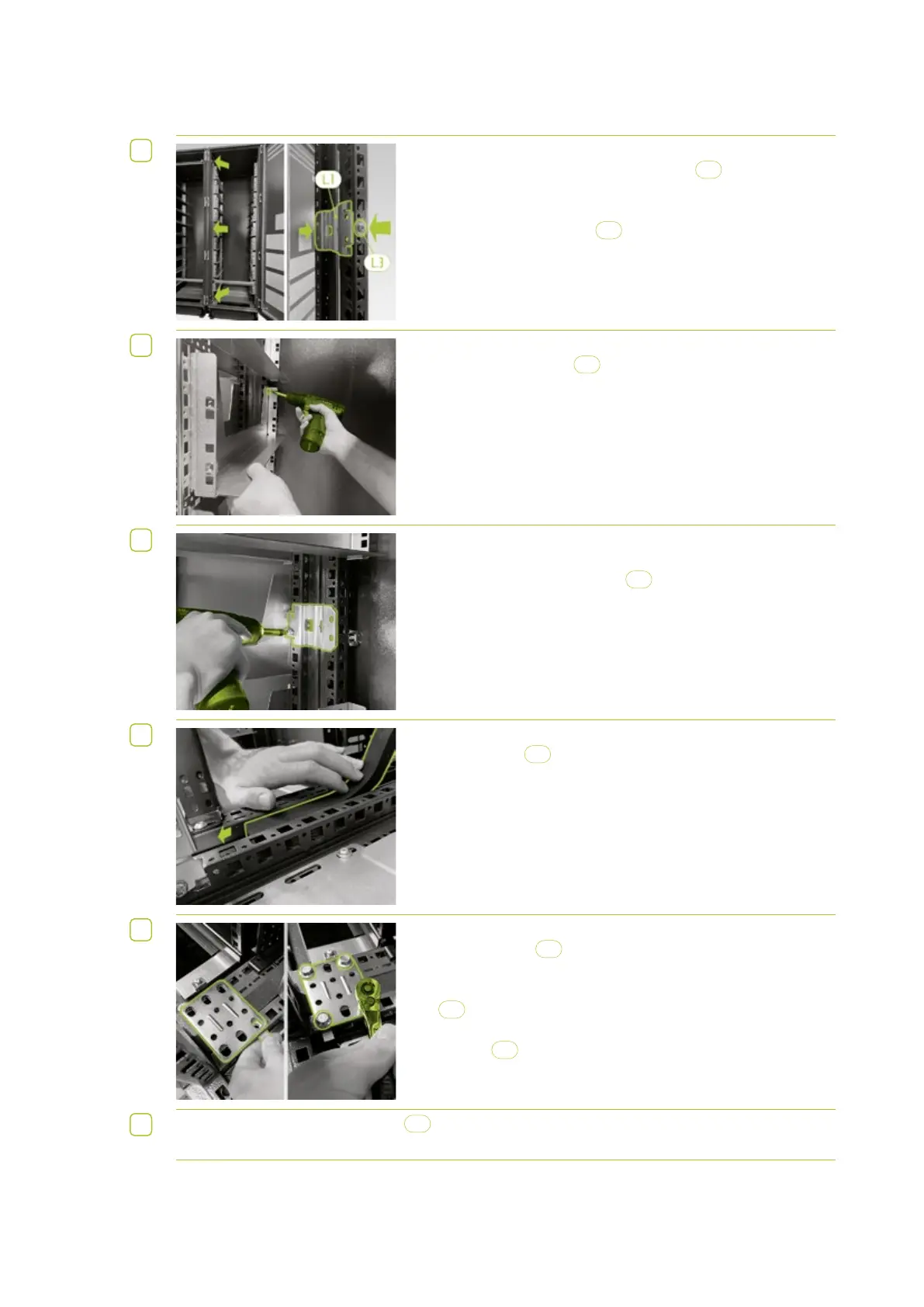 L1

L3