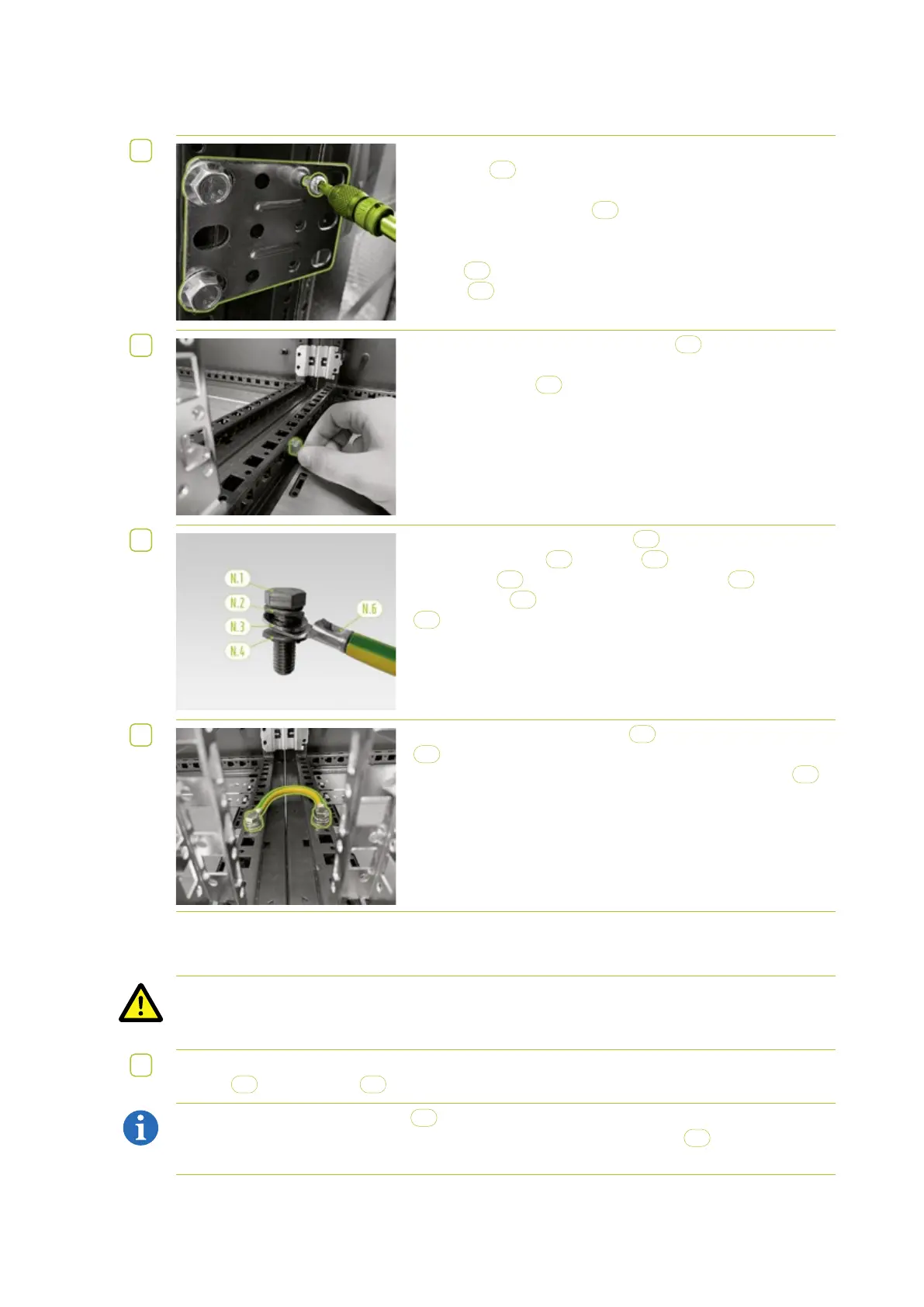 N.1

N.2

N.3

N.4

N.6