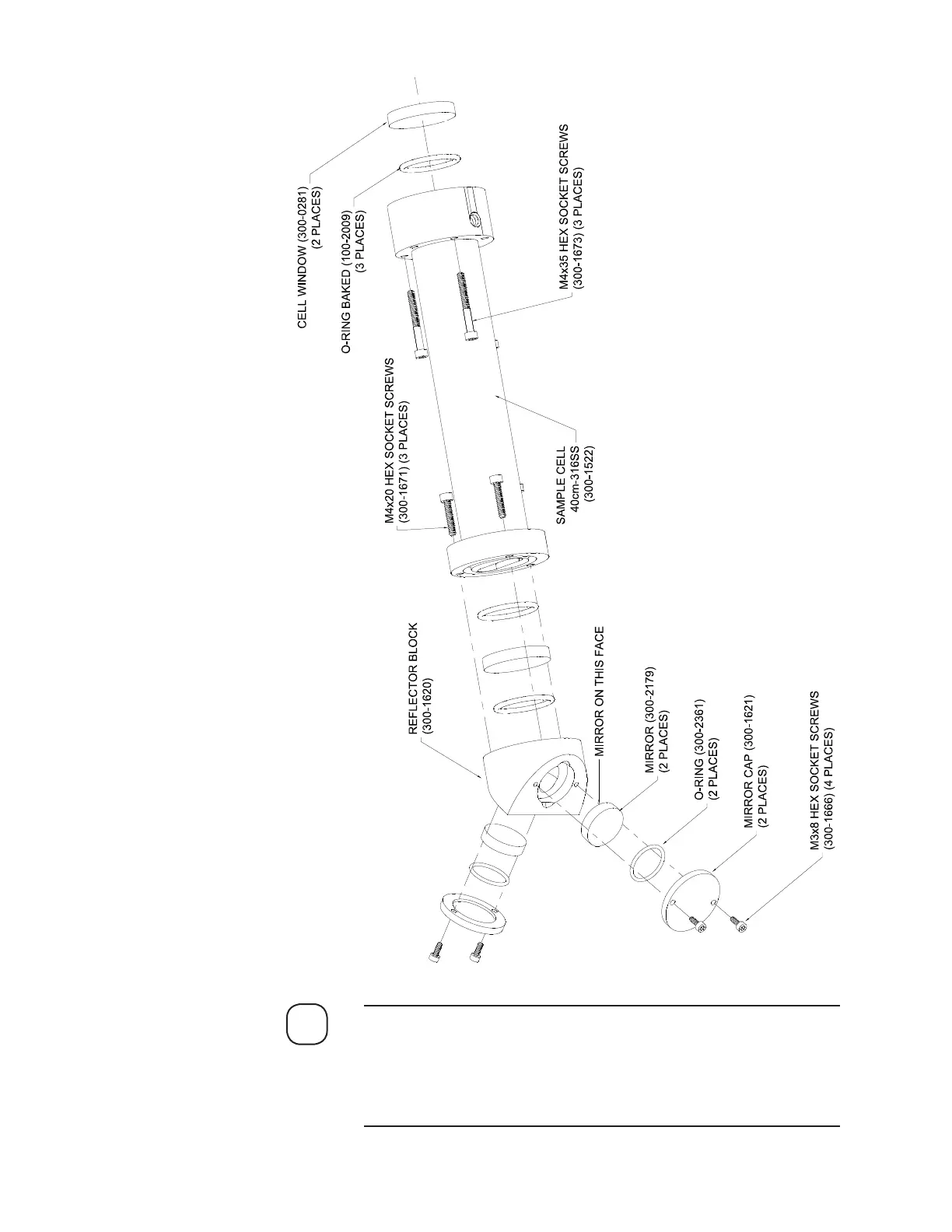 CELL WINDOW (300-0281)
(2 PLACES)

O-RING BAKED (100-2009)
(3 PLACES)

M4x35 HEX SOCKET SCREWS
(300-1673) (3 PLACES)

M4x20 HEX SOCKET SCREWS
(300-1671) (3 PLACES)

SAMPLE CELL
40cm-316SS
(300-1522)

REFLECTOR BLOCK
(300-1620)

MIRROR ON THIS FACE

MIRROR (300-2179)
(2 PLACES)

O-RING (300-2361)
(2 PLACES)

MIRROR CAP (300-1621)
(2 PLACES)

M3x8 HEX SOCKET SCREWS
(300-1666) (4 PLACES)