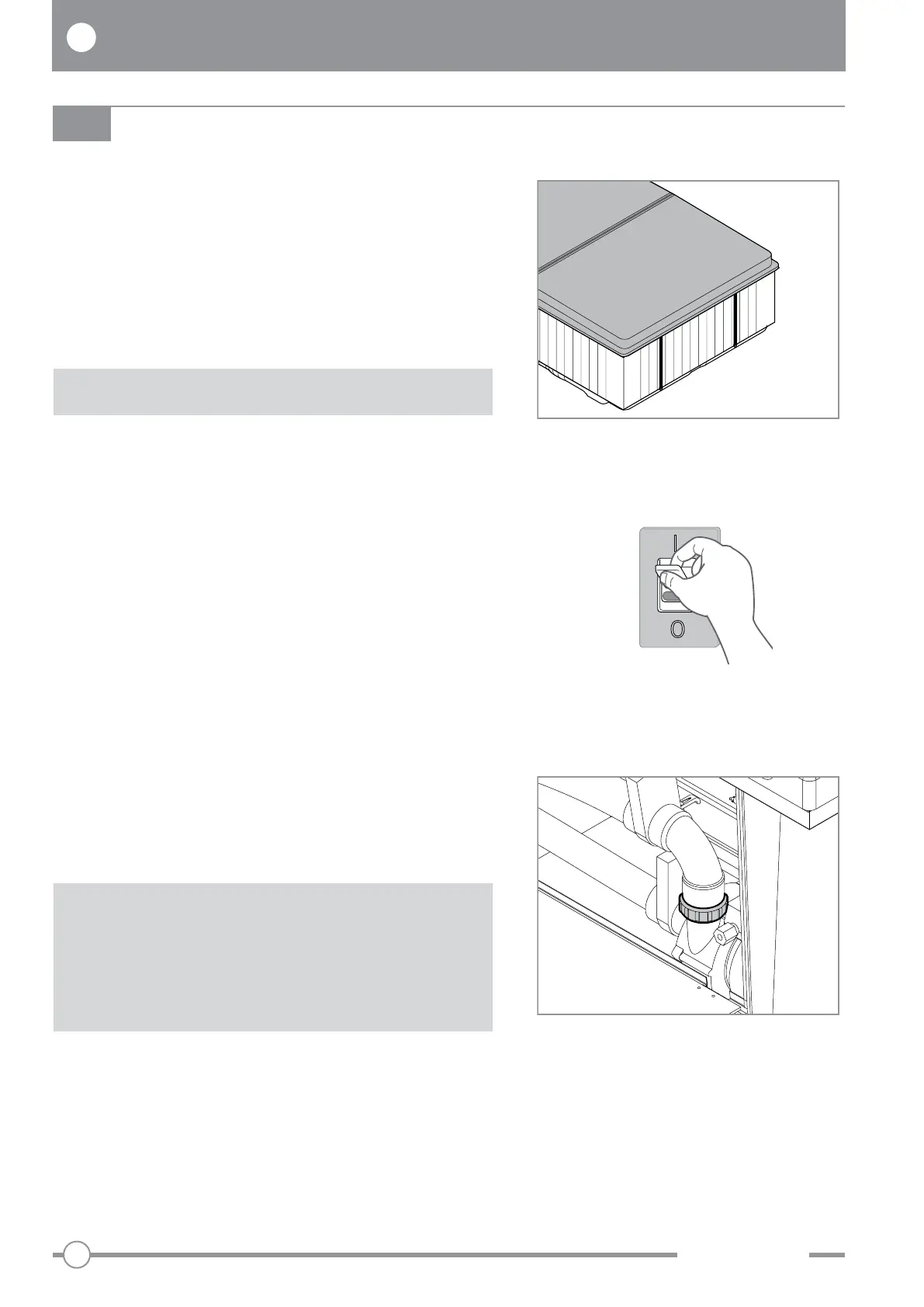 I

O