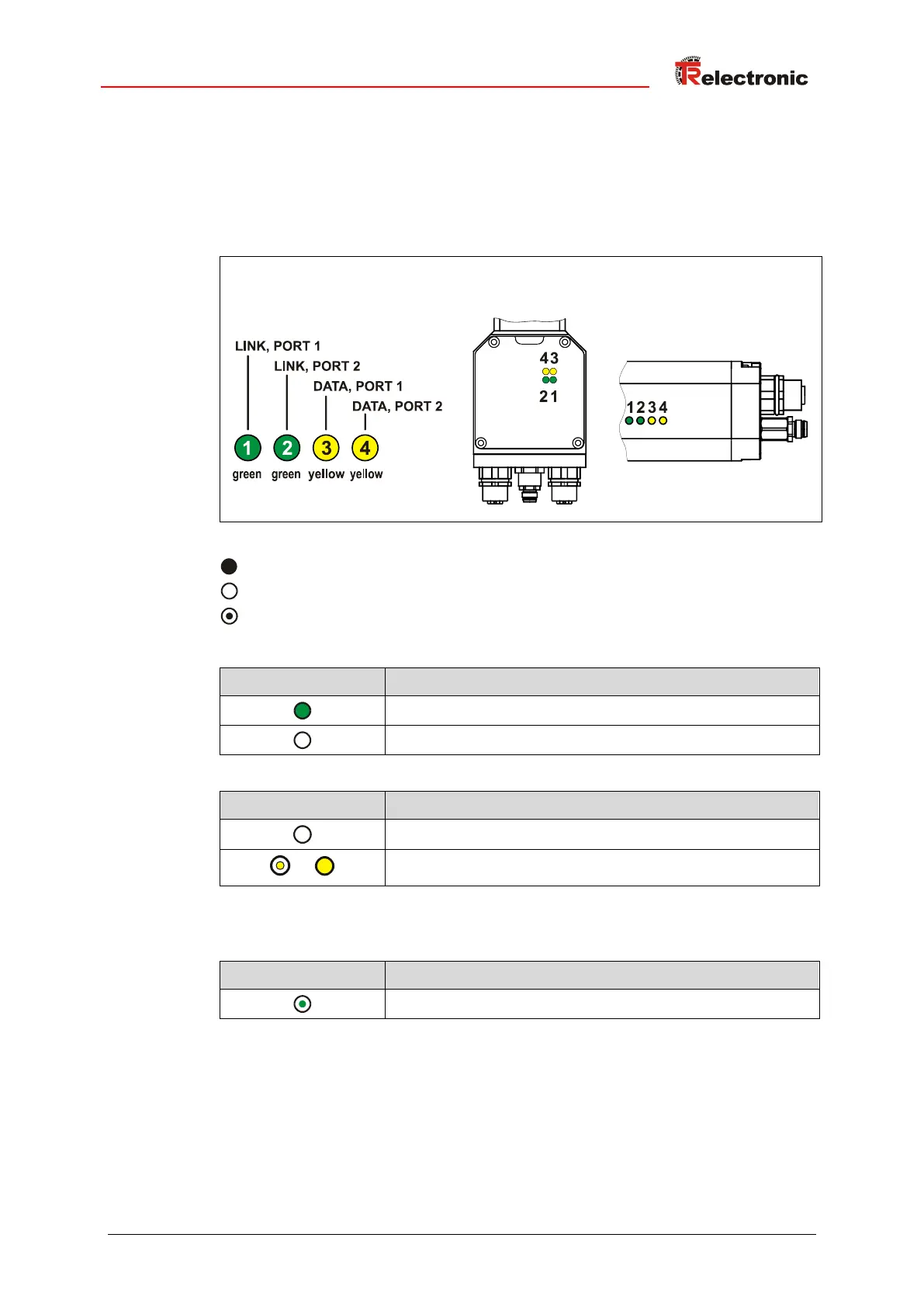 TRelectronic

LINK, PORT 1
LINK, PORT 2
DATA, PORT 1
DATA, PORT 2
1
2
3
4
green green yellow yellow

4 3
2 1

1 2 3 4