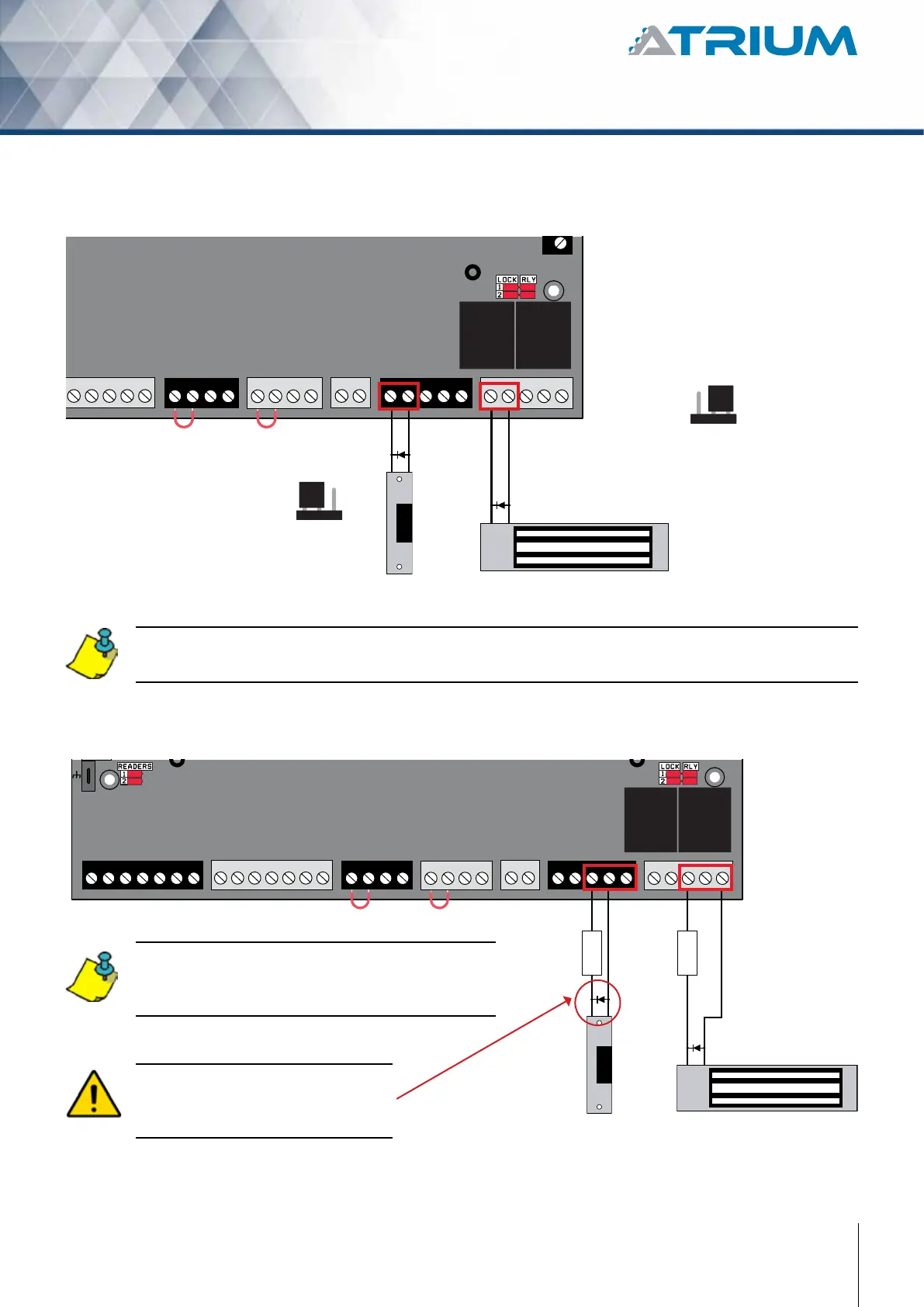 ATRIUM

LOCK RLY
1
2

READERS
1
2

LOCK RLY
1
2