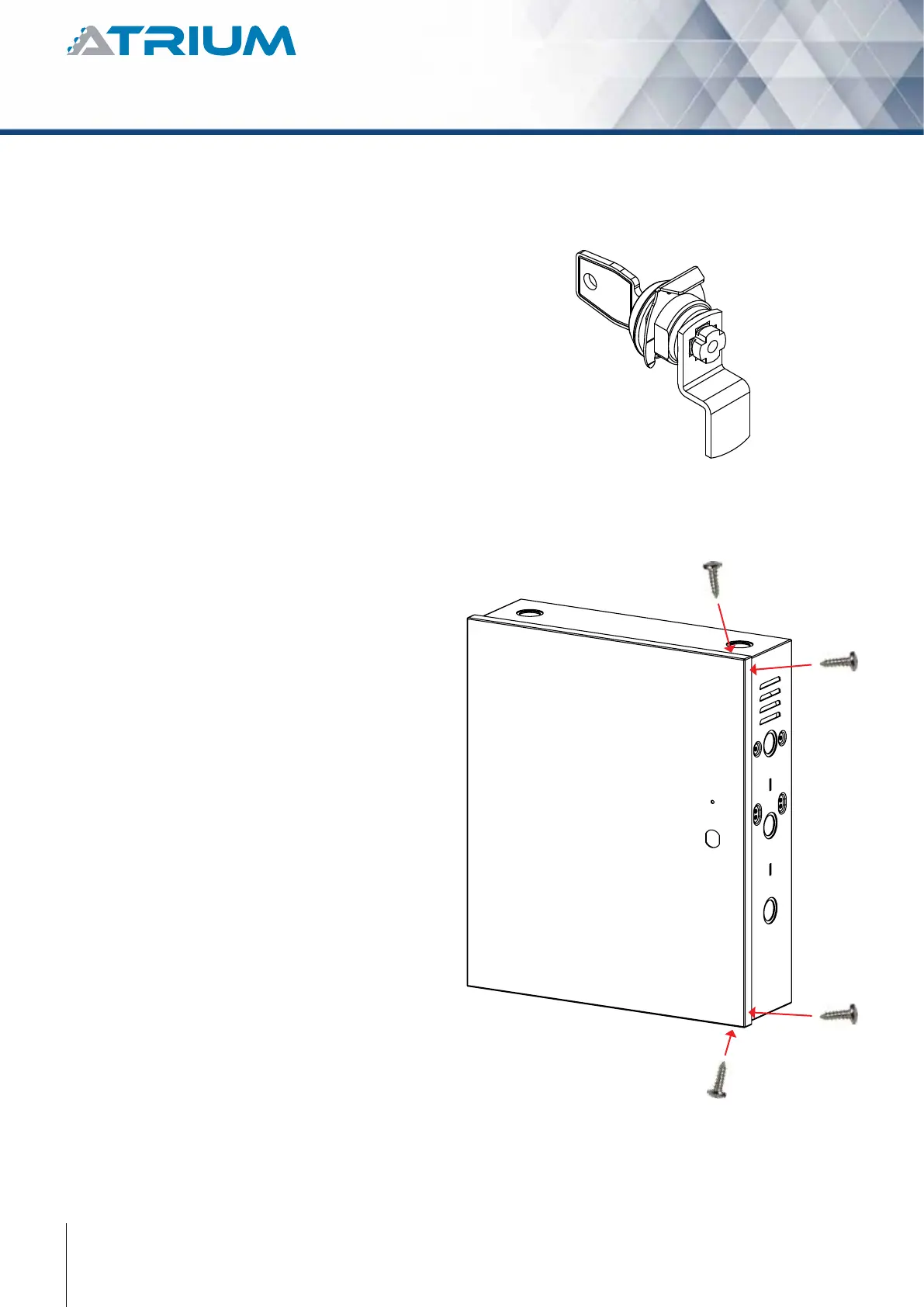 ATRIUM