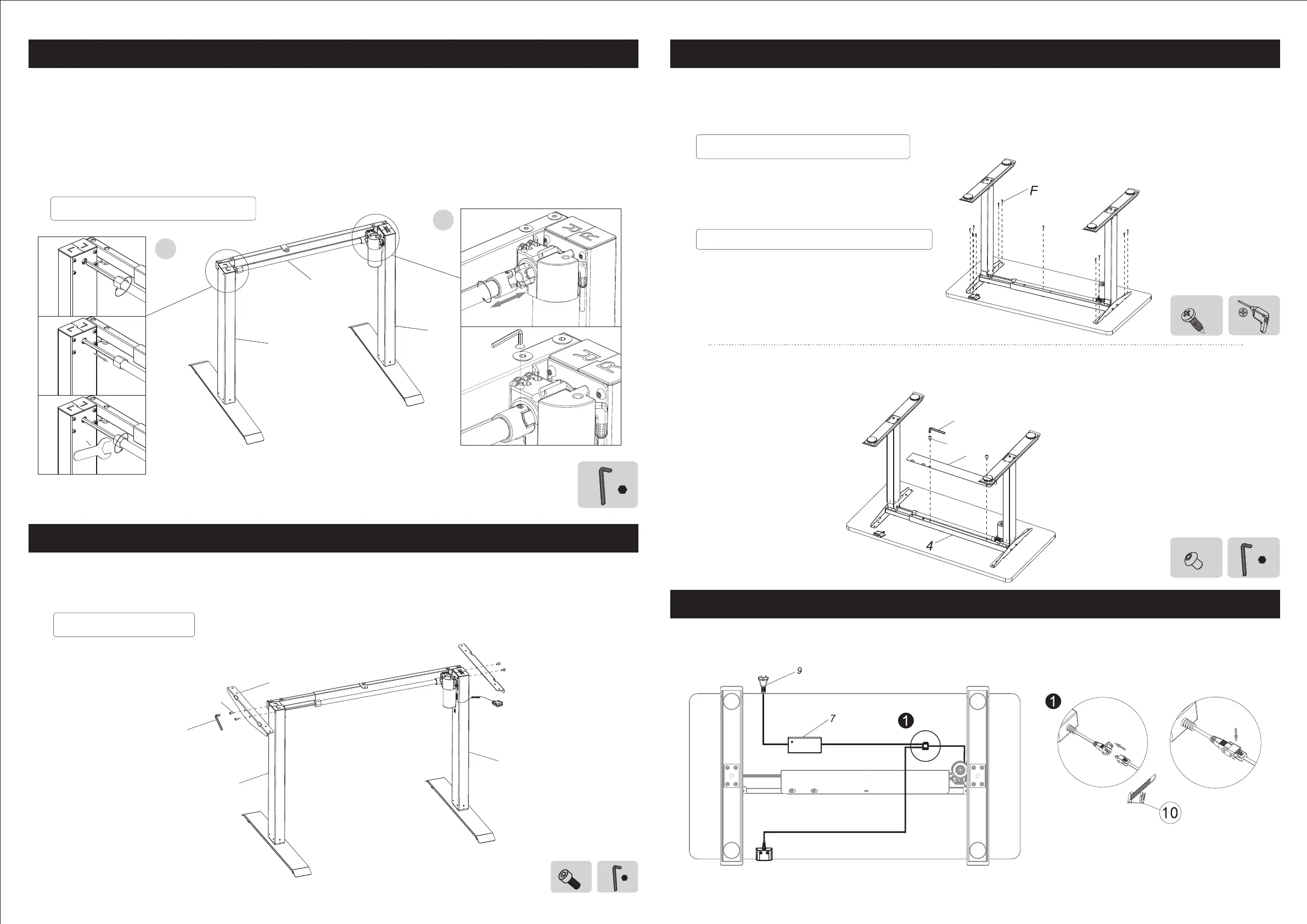 F

4

9

7

1

1

10