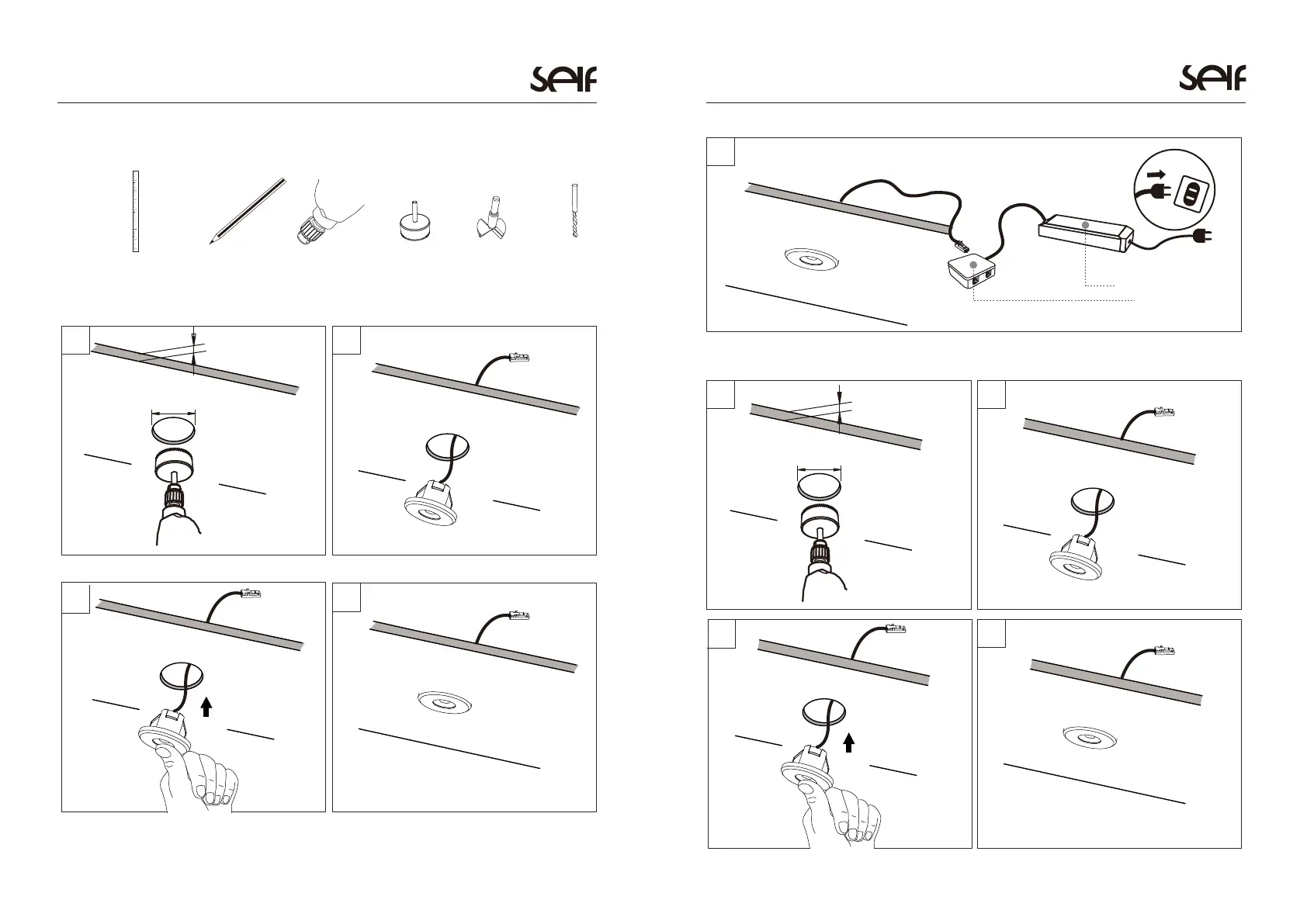 self

self