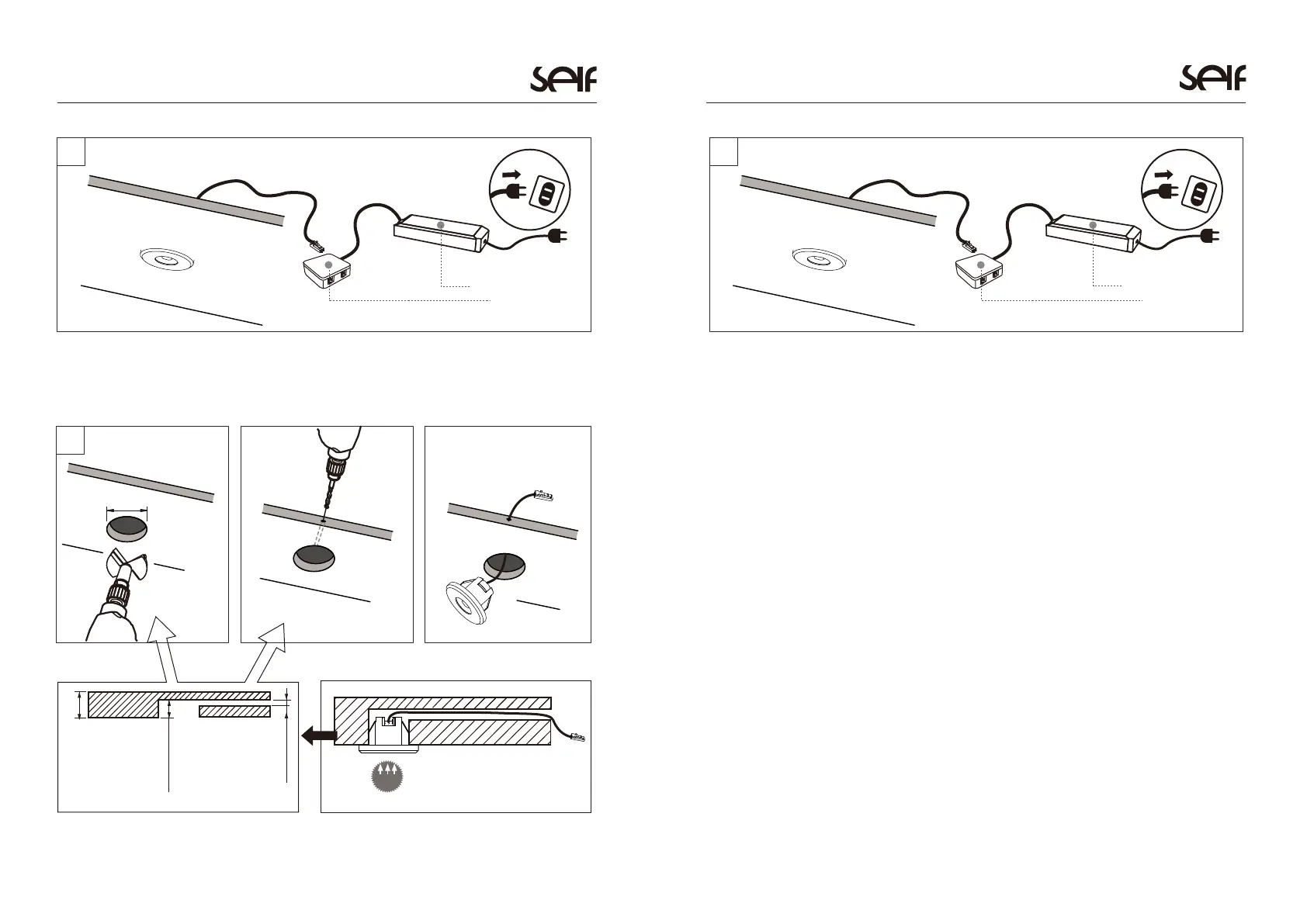 self

self