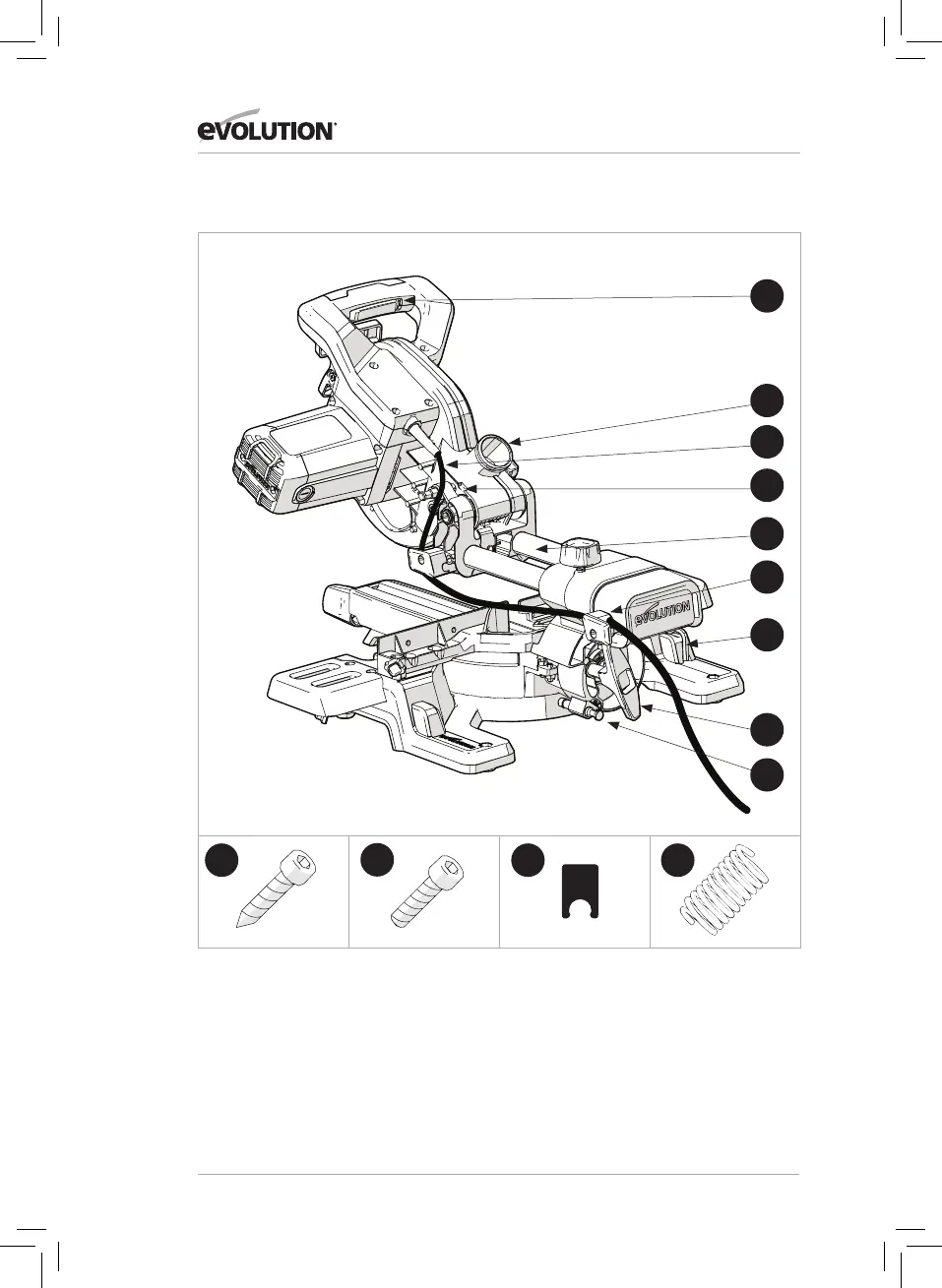 EVOLUTION

EVOLUTION