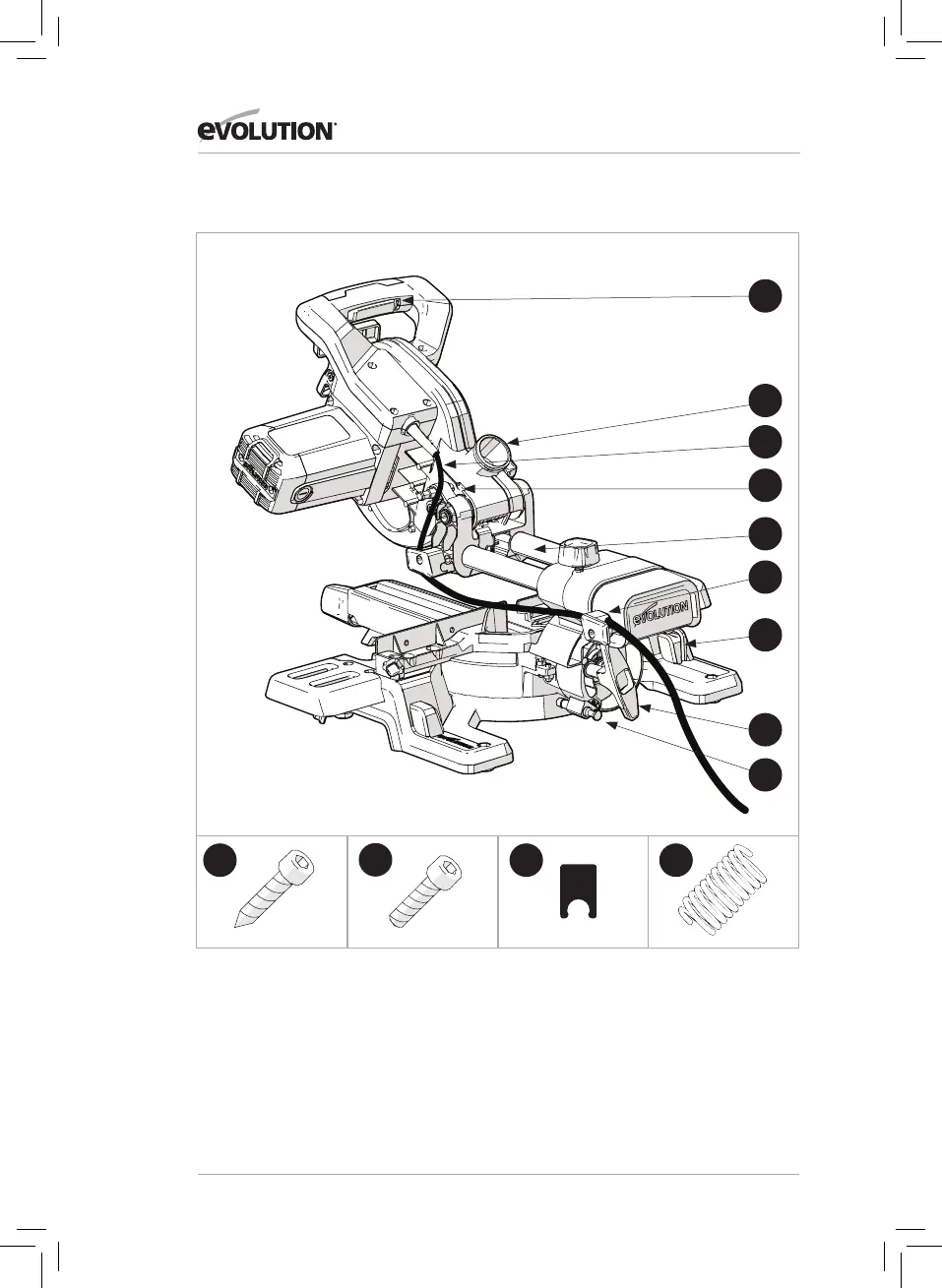 eVOLUTION

eVOLUTION