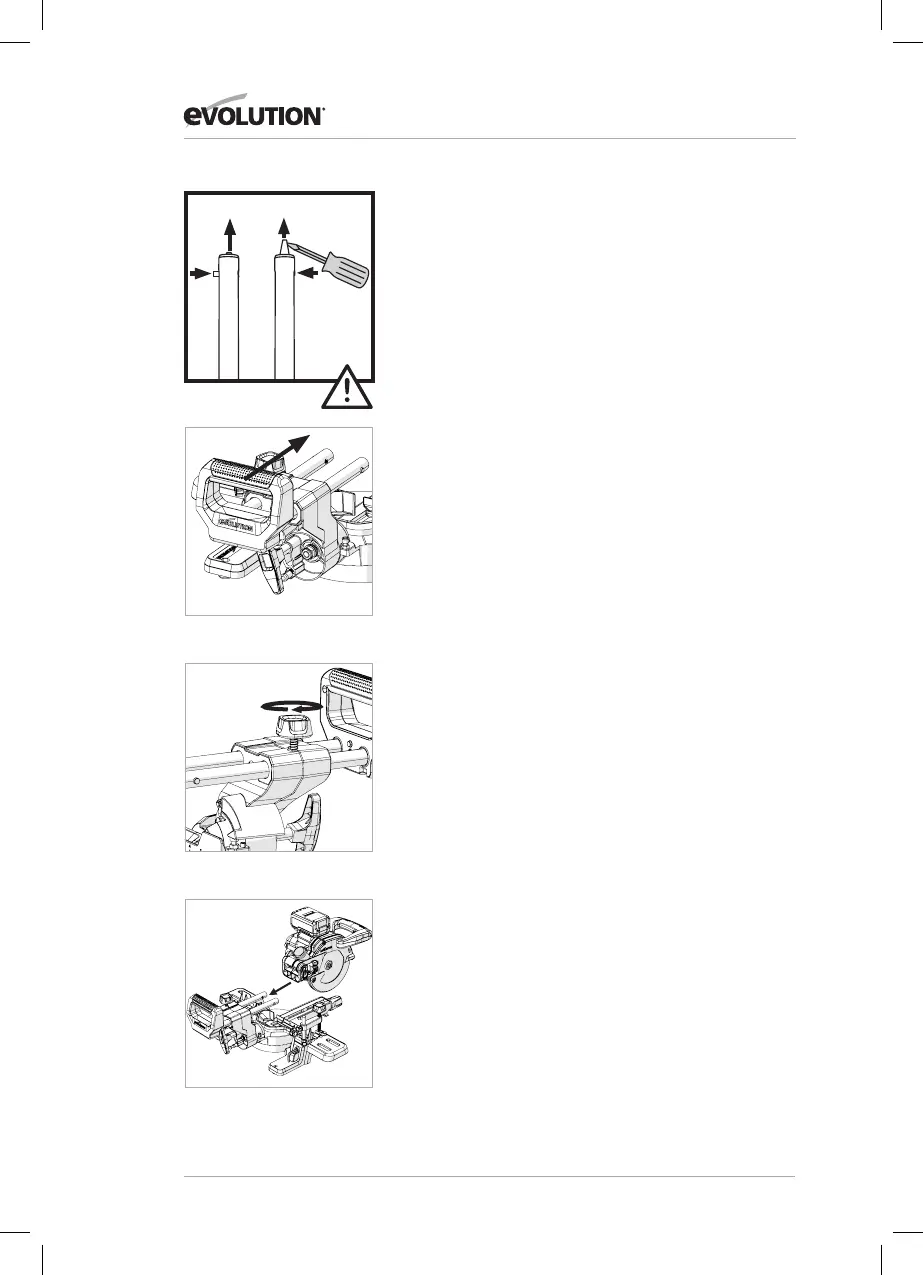 EVOLUTION

EVOLUTION