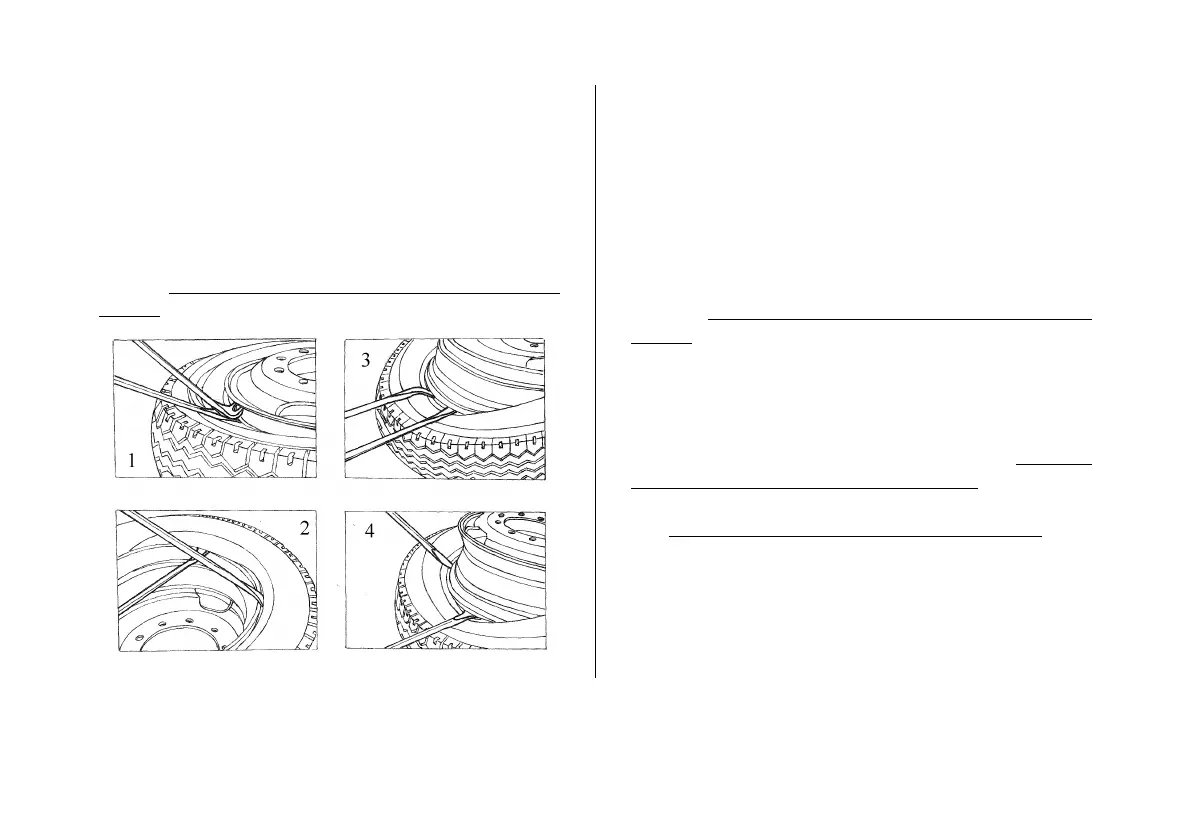 1

3

2

4