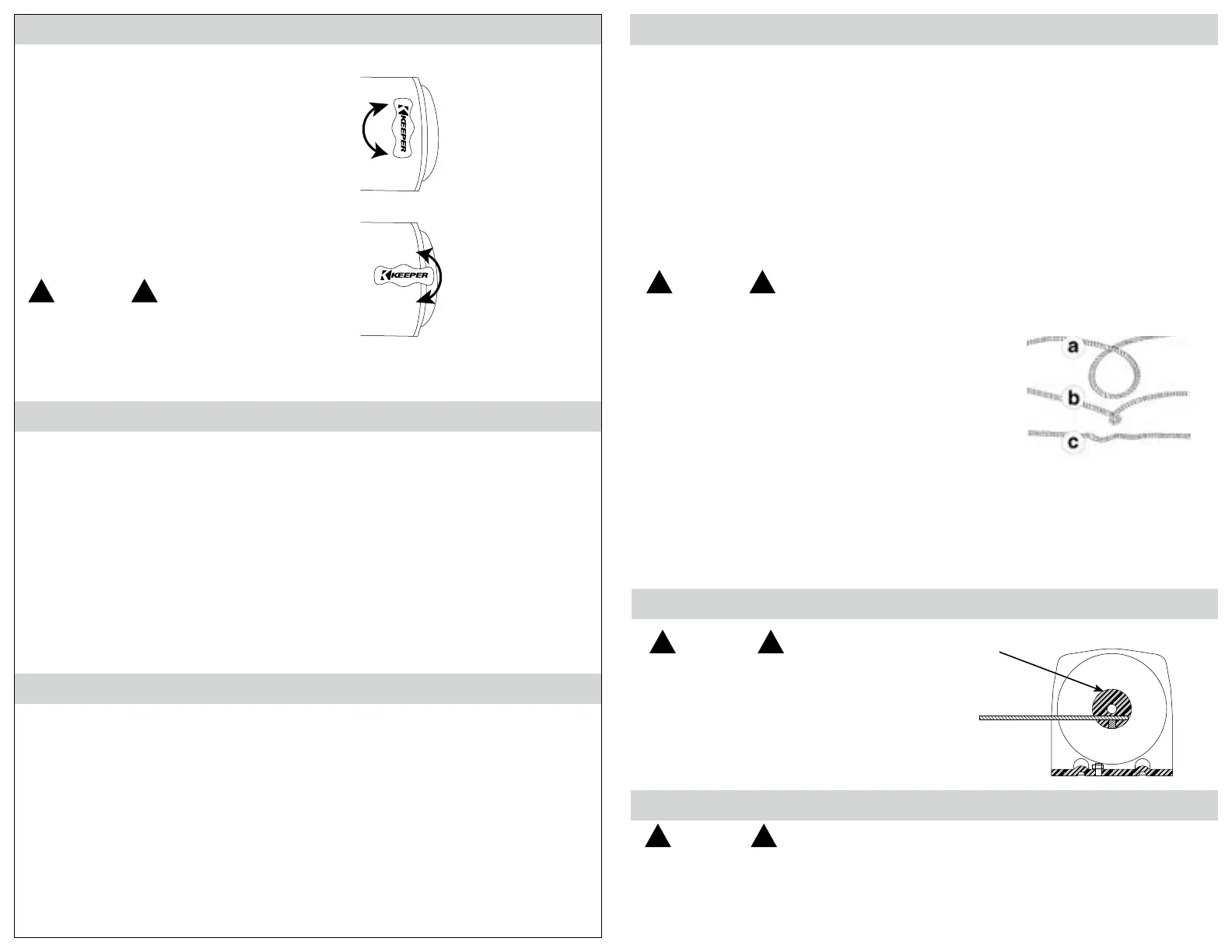 KEEPER

KEEPER

a

b

c