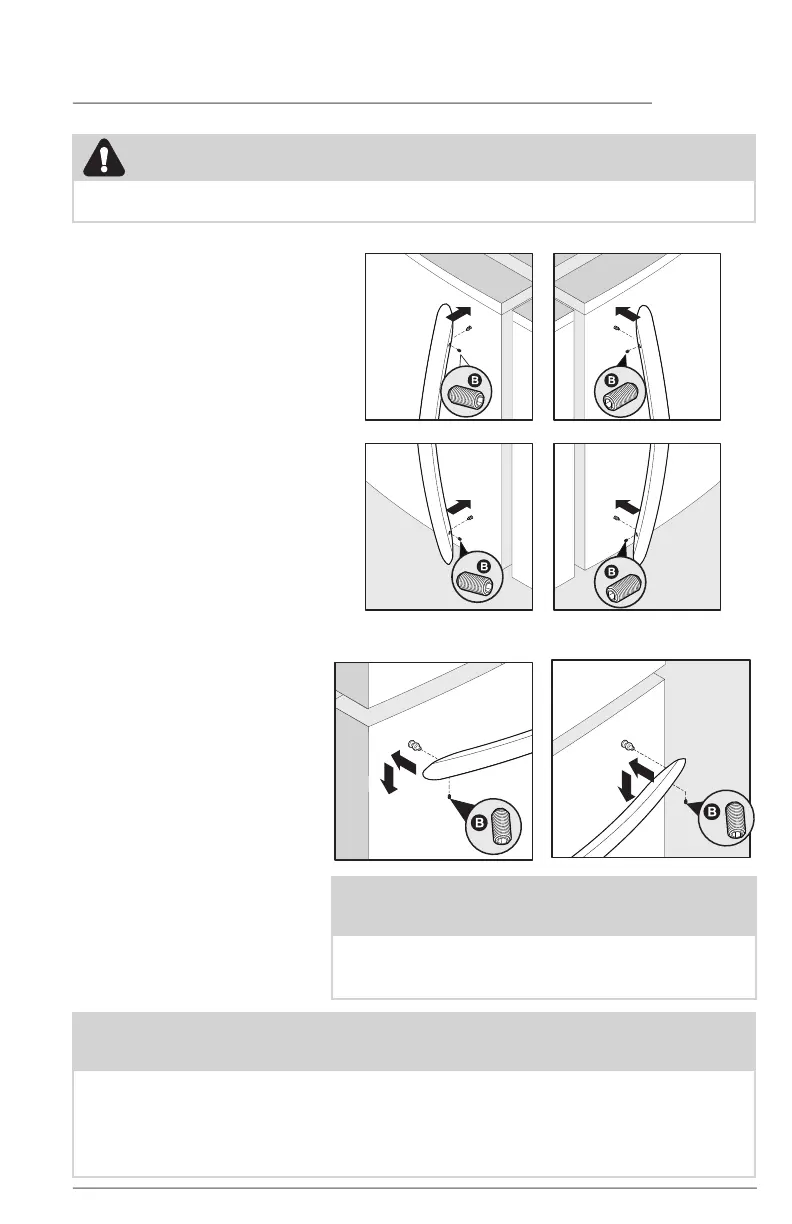 B

B

B

B

B

B