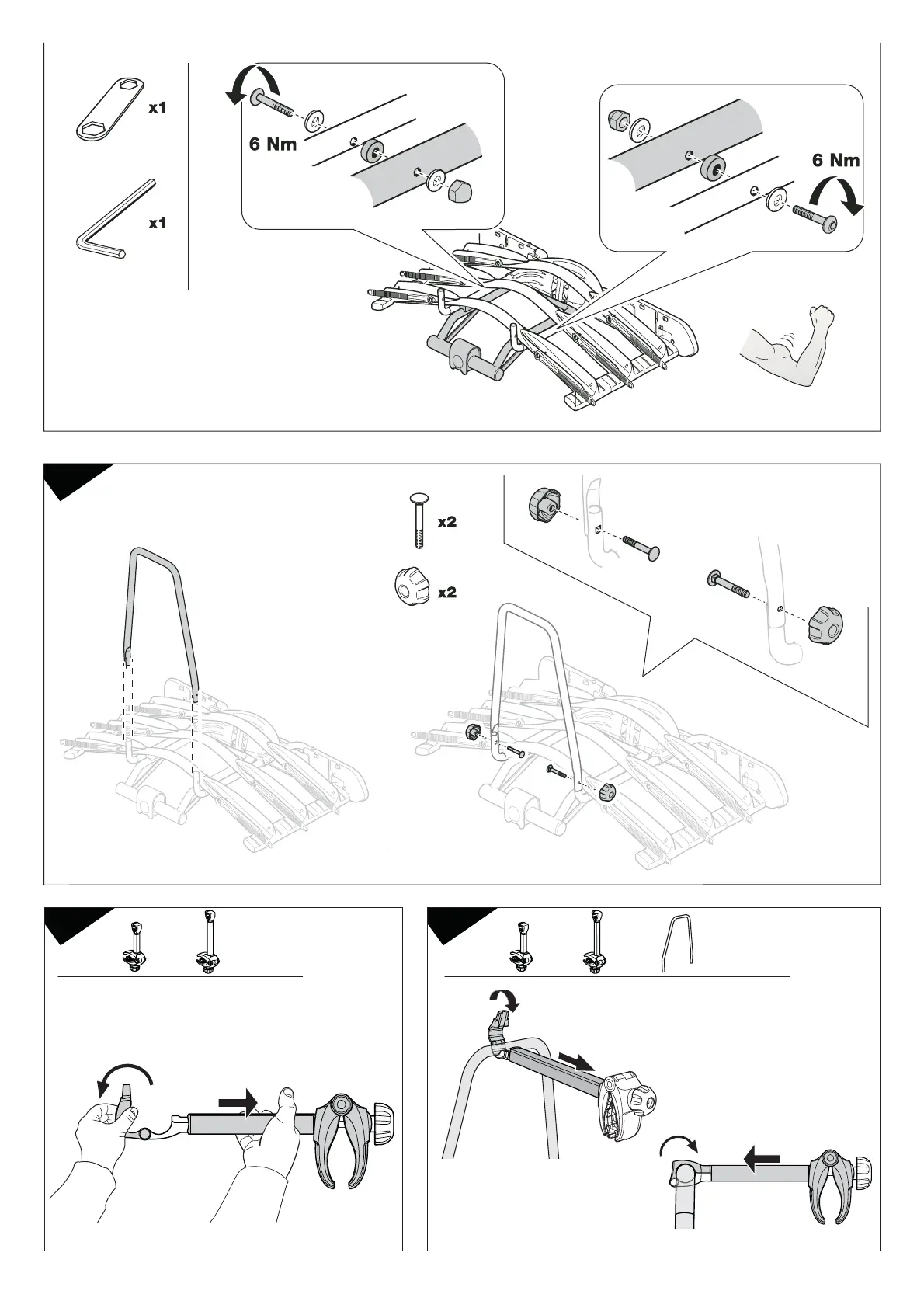 x1

x1

6 Nm

6 Nm

x2

x2