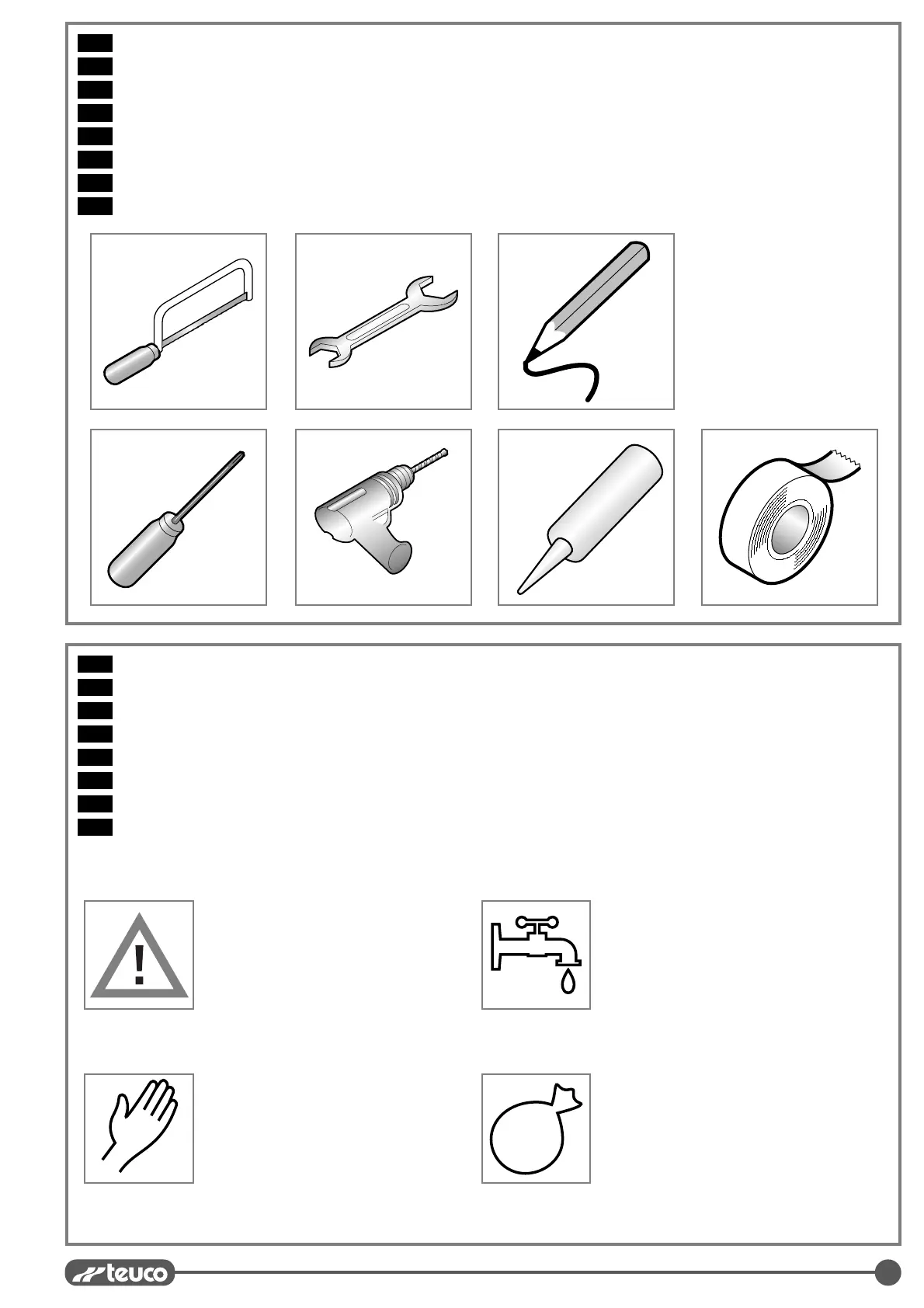 teuco