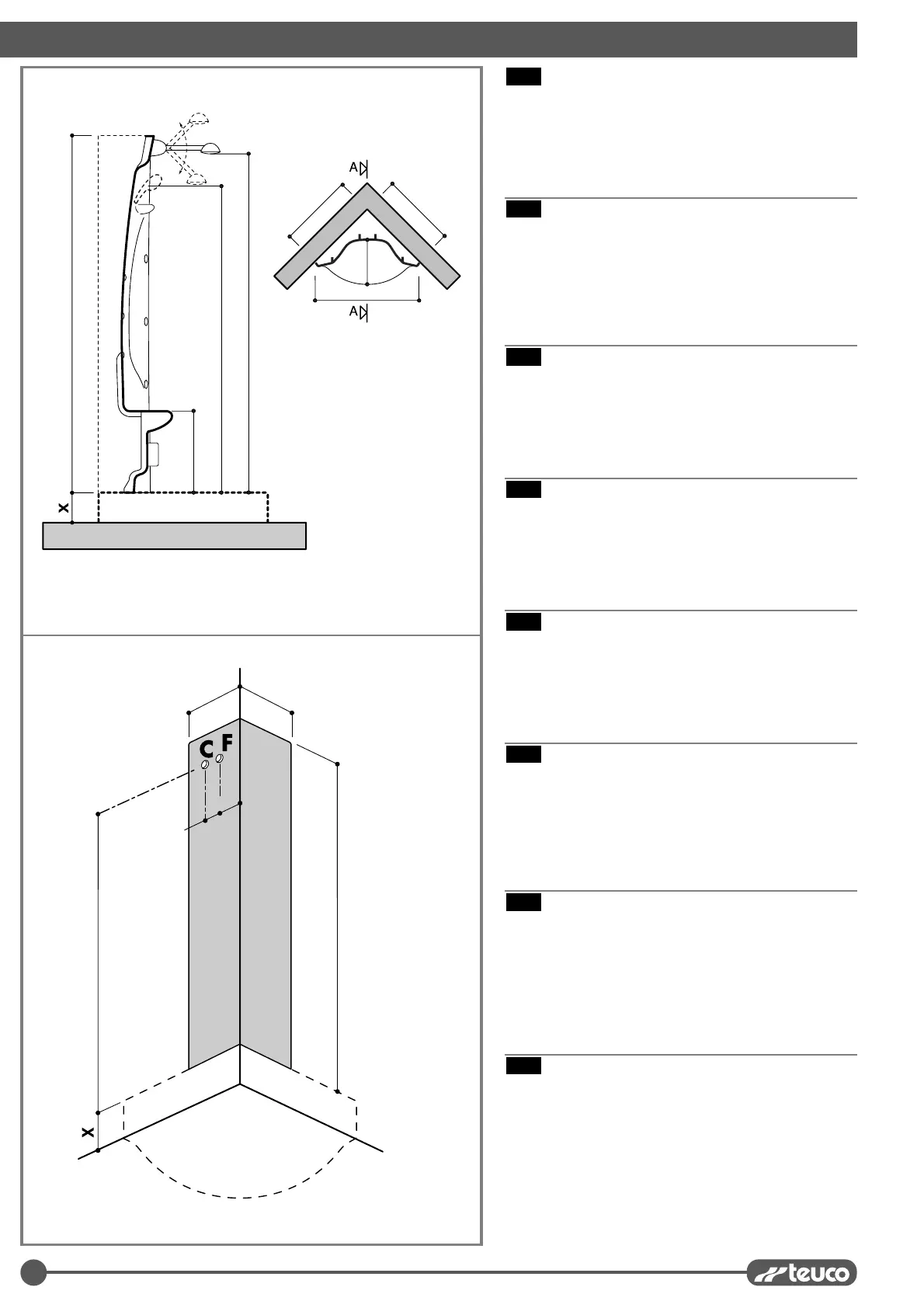 A

A

X

C F

X

teuco