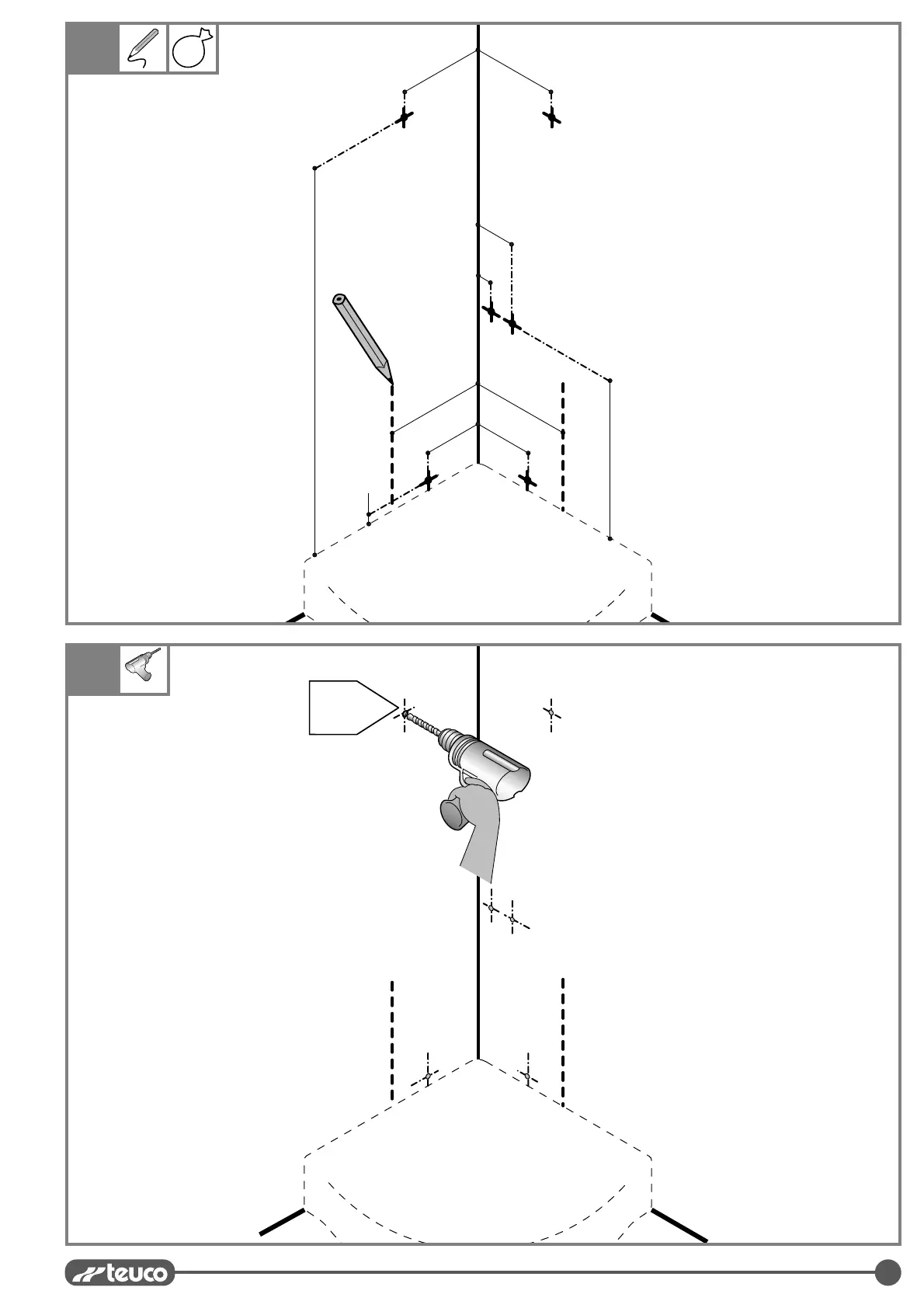 teuco