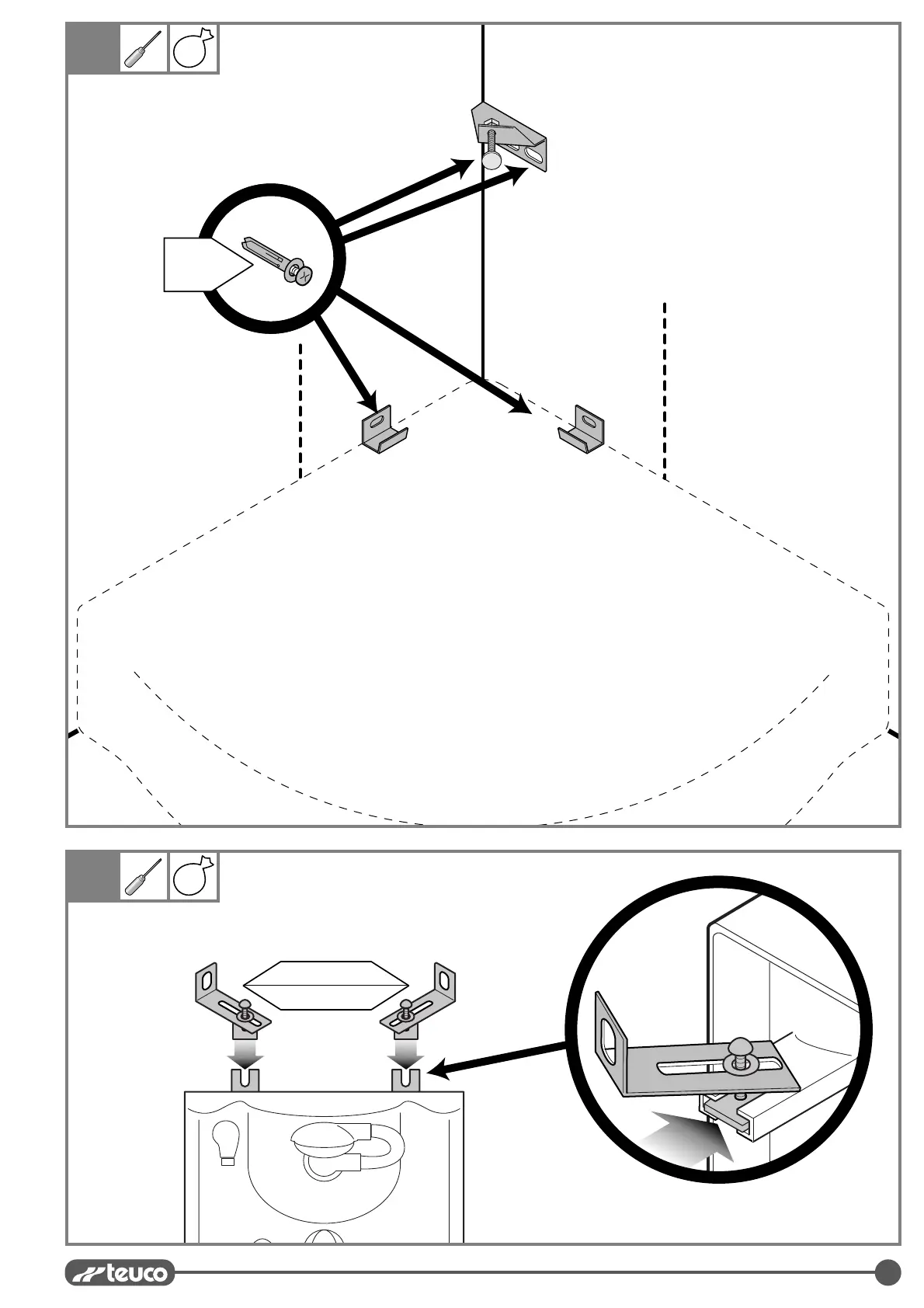 teuco