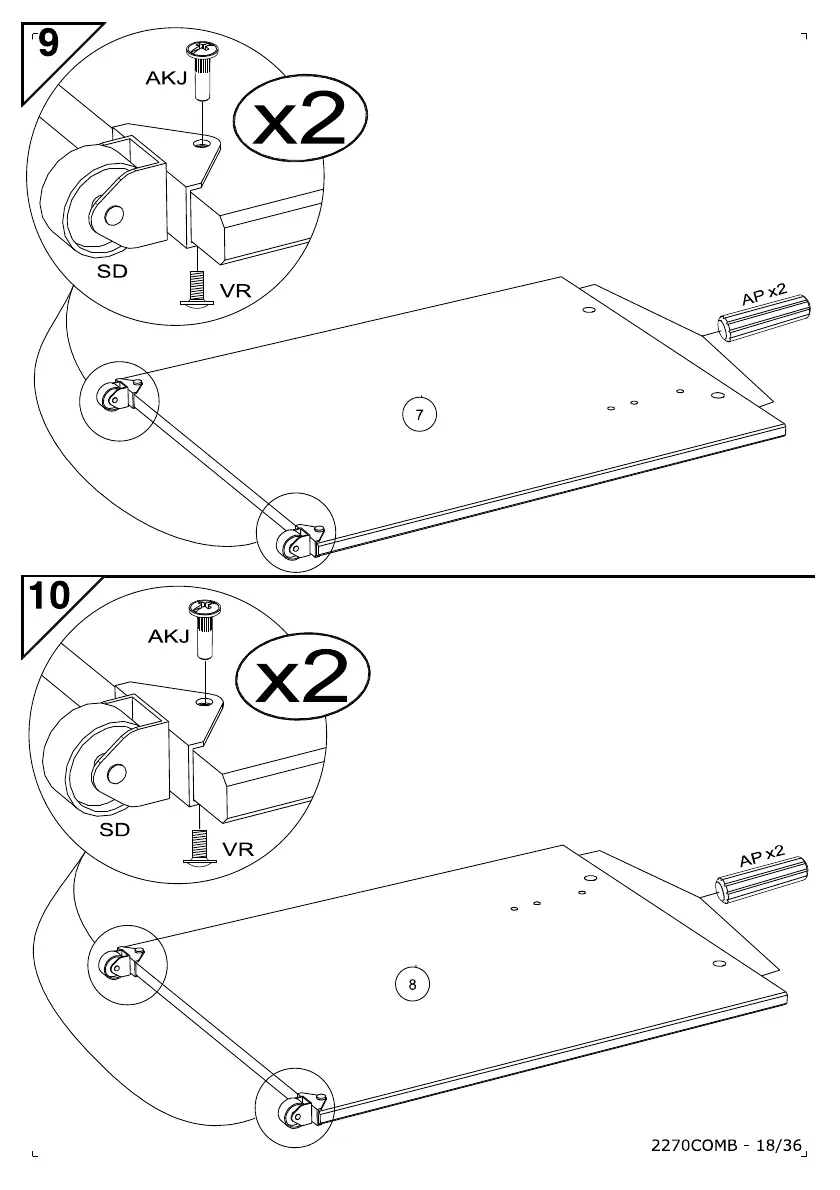 9

AKJ

x2

SD

VR

AP x2

7

10

AKJ

x2

SD

VR

AP x2

8

2270COMB - 18/36