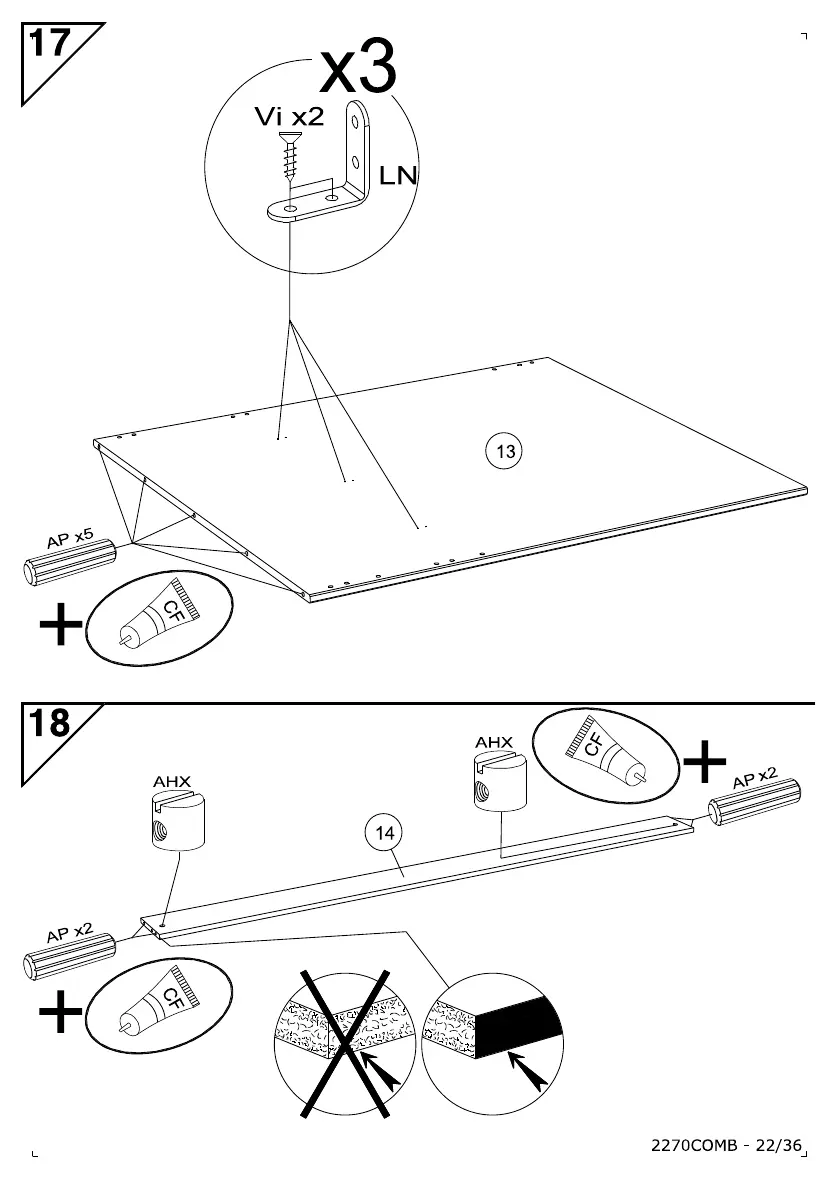 17

x3

Vi x2

LN

13

AP x5

+

CF

18

AHX

AHX

CF

+

AP x2

14

AP x2

+

CF

2270COMB - 22/36