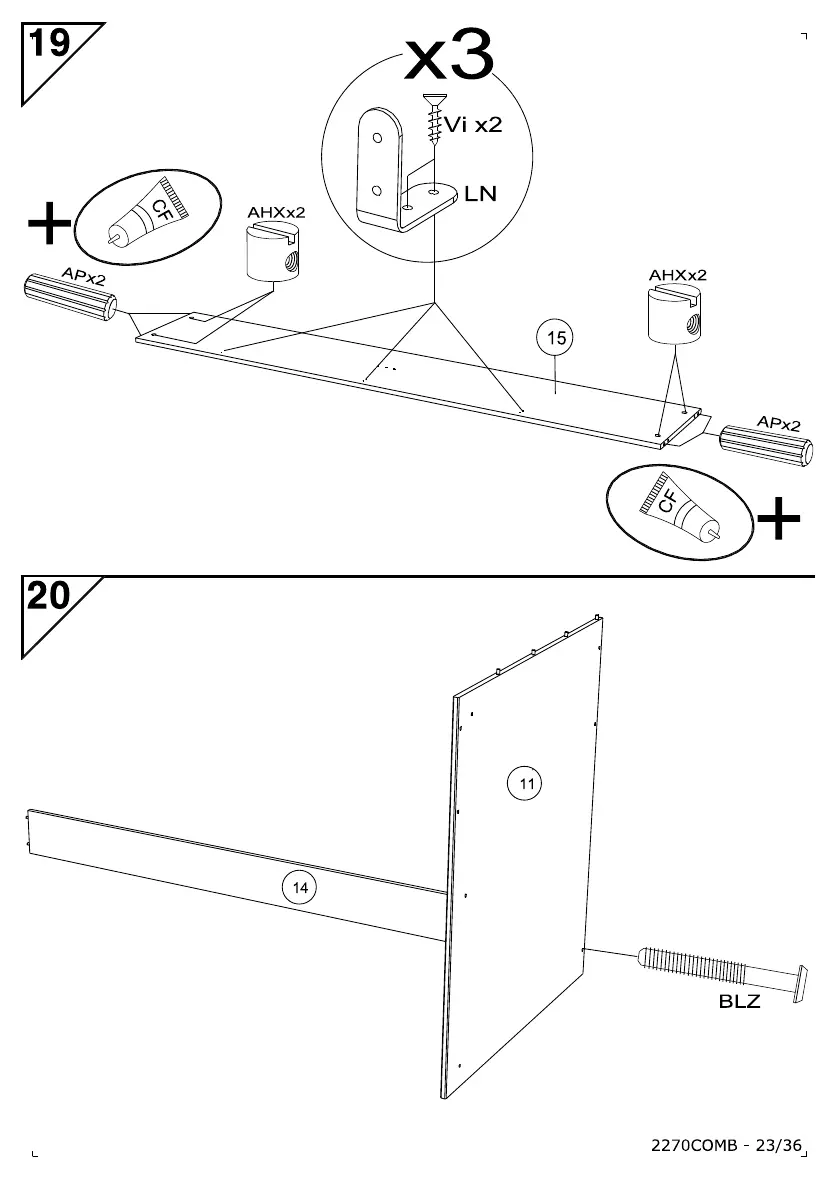 19

x3

Vi x2

LN

+

CF

AHXx2

APx2

15

AHXx2

APx2

CF

+

20

11

14

BLZ

2270COMB - 23/36