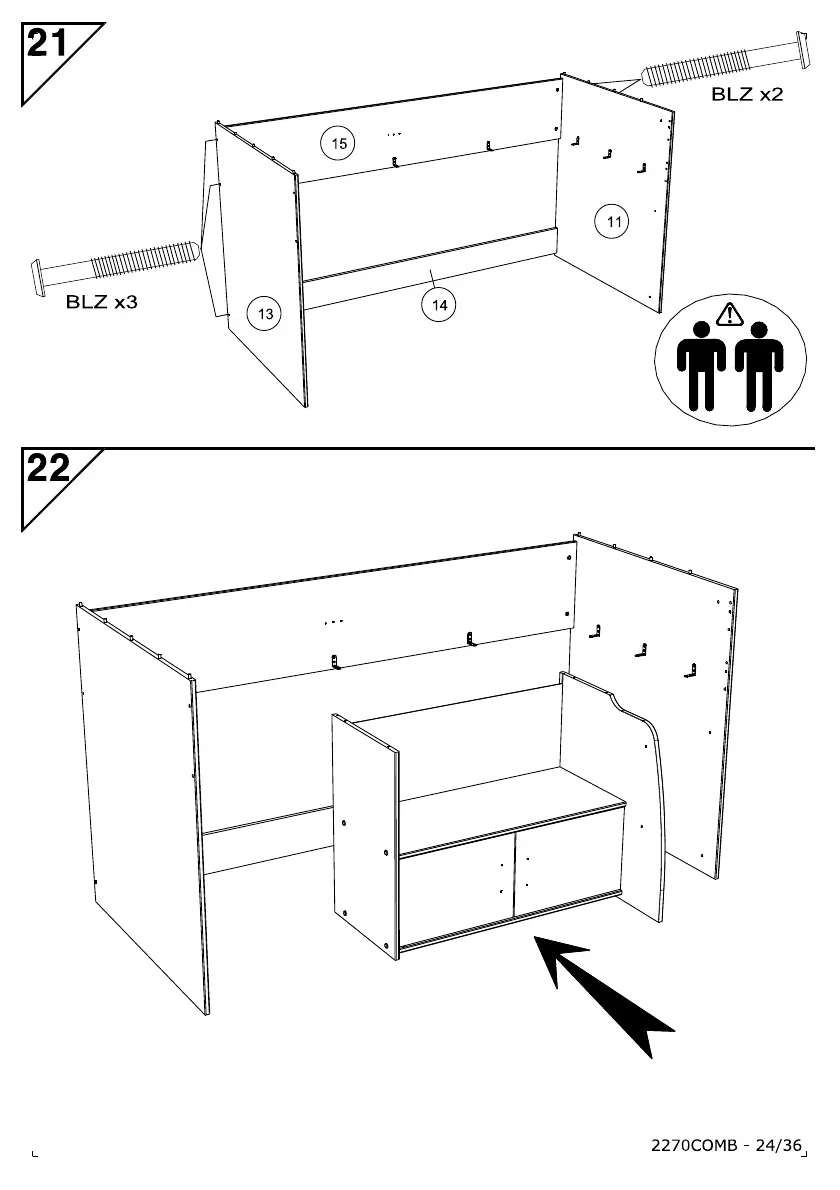 21

BLZ x2

15

11

BLZ x3

13

14

22

2270COMB - 24/36