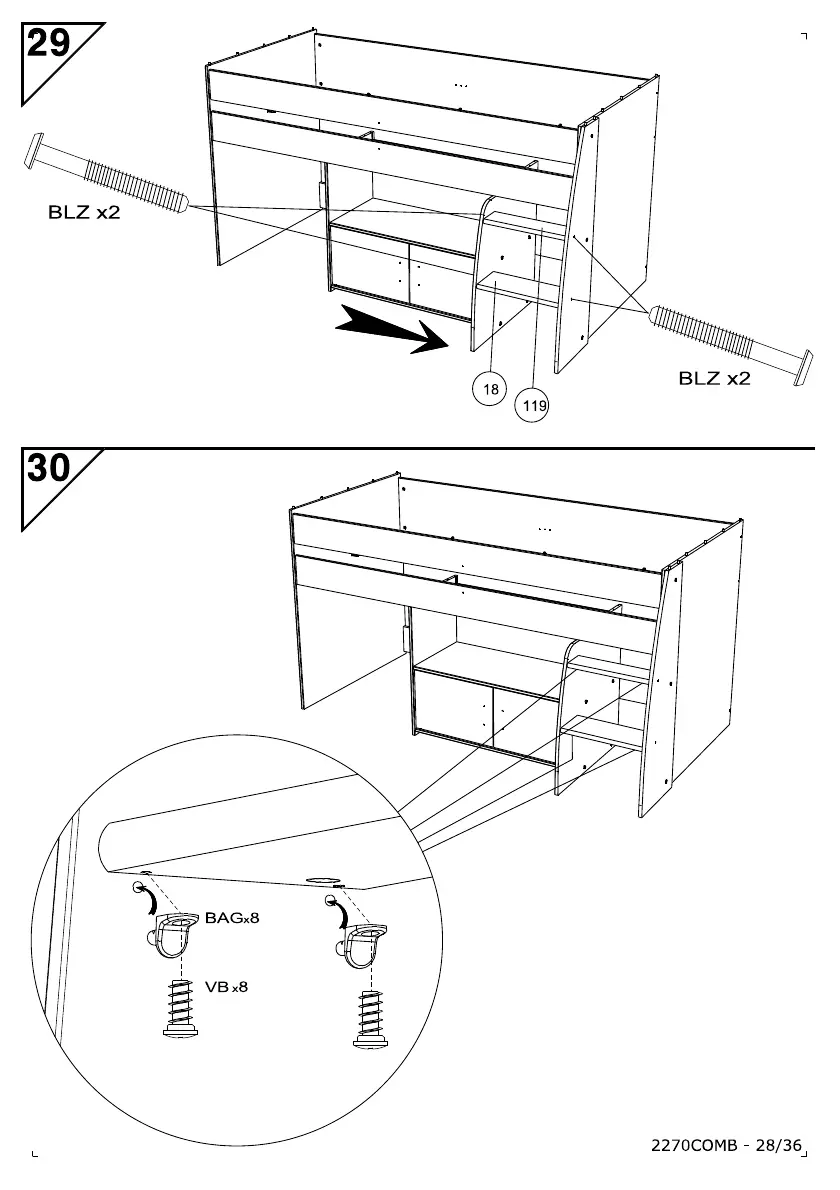 29

BLZ x2

18

119

BLZ x2

30

BAGx8

VB x8

2270COMB - 28/36