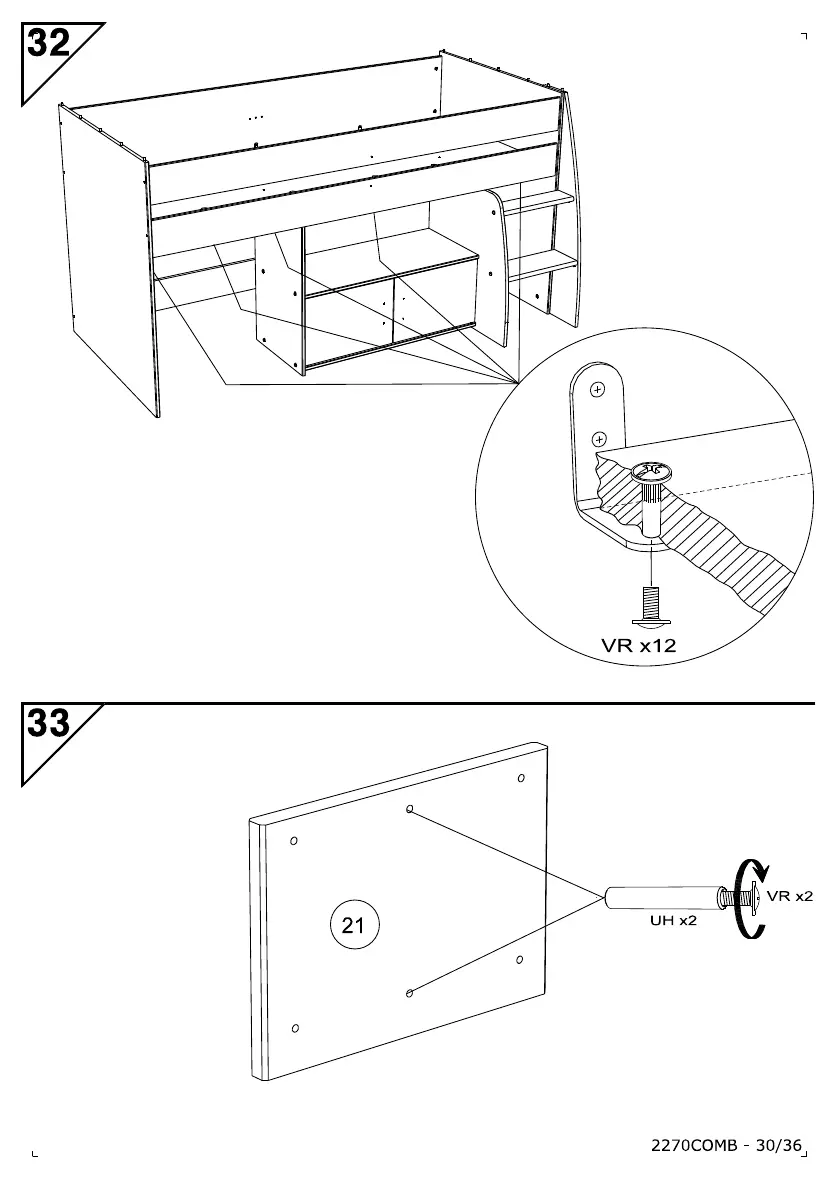 32

VR x12

33

21

UH x2

VR x2

2270COMB - 30/36