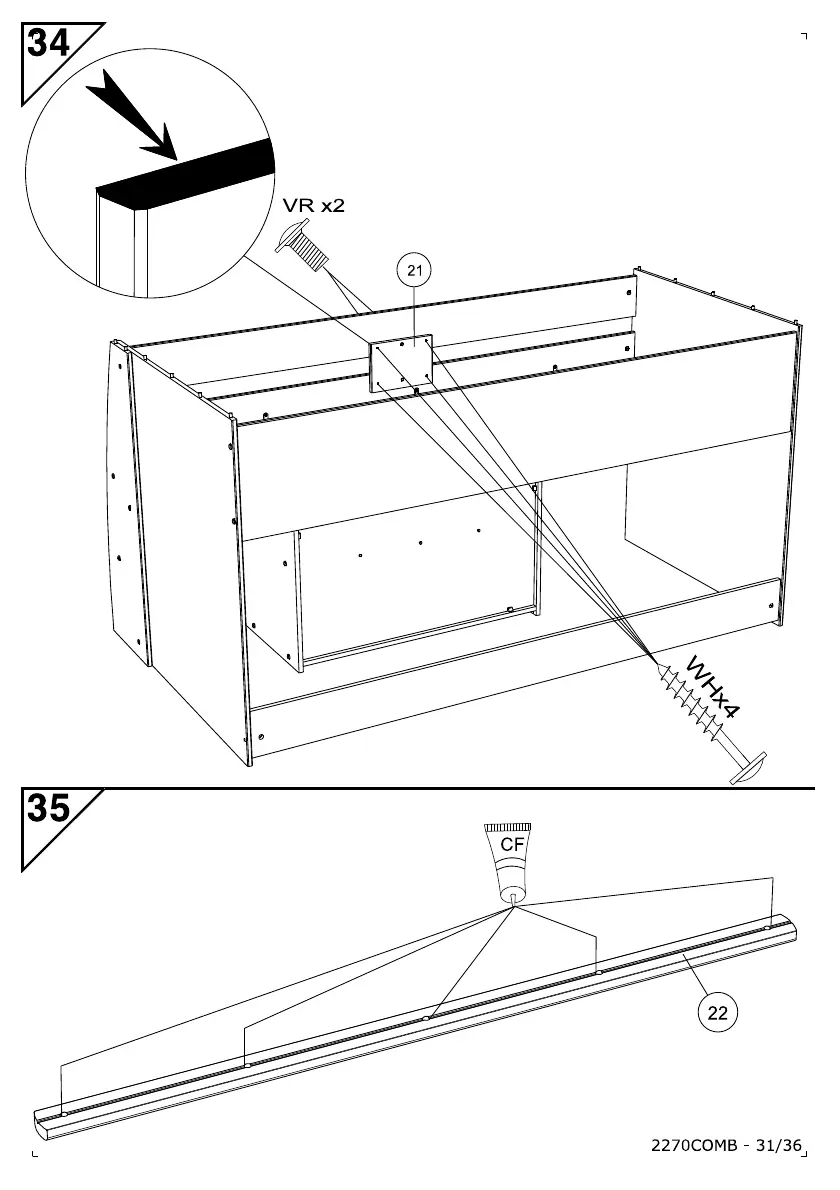 34

VR x2

21

WHx4

35

CF

22

2270COMB - 31/36