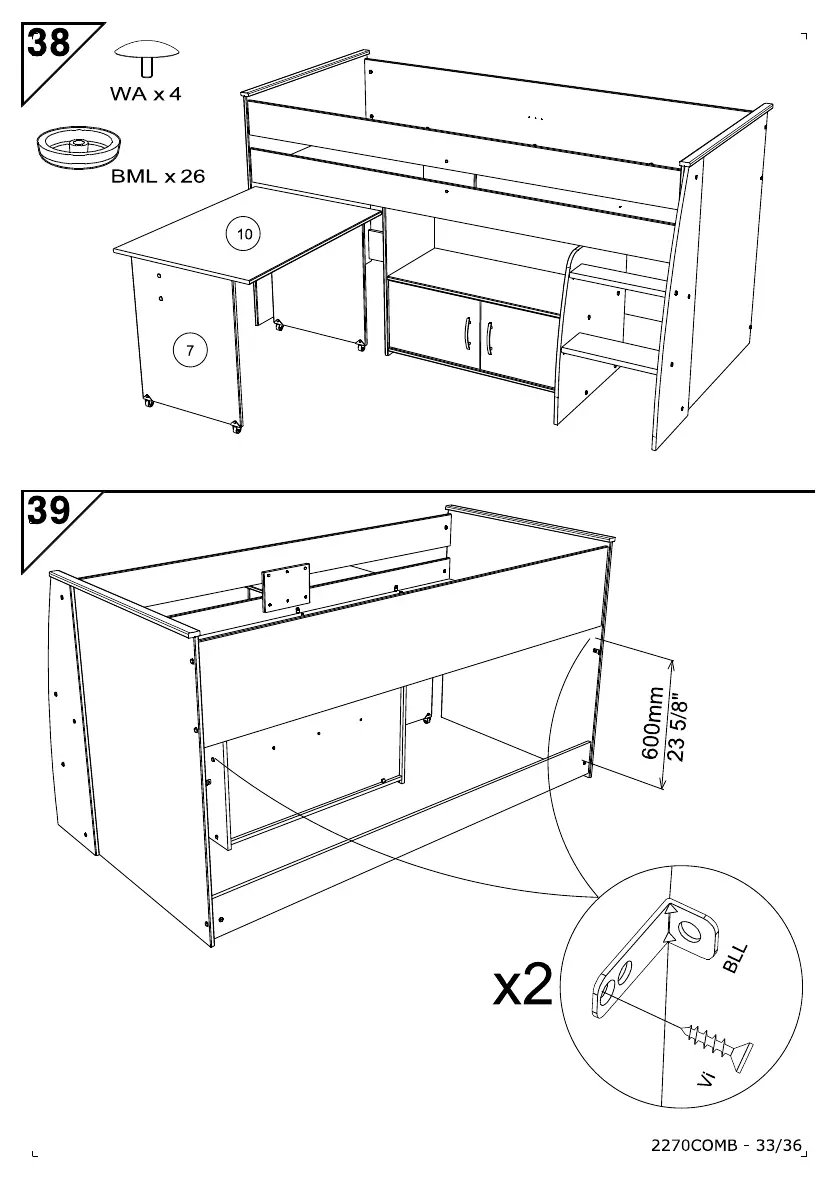 38

WA x 4

BML x 26

10

7

39

600mm
23 5/8"

x2

BLL

Vi

2270COMB - 33/36