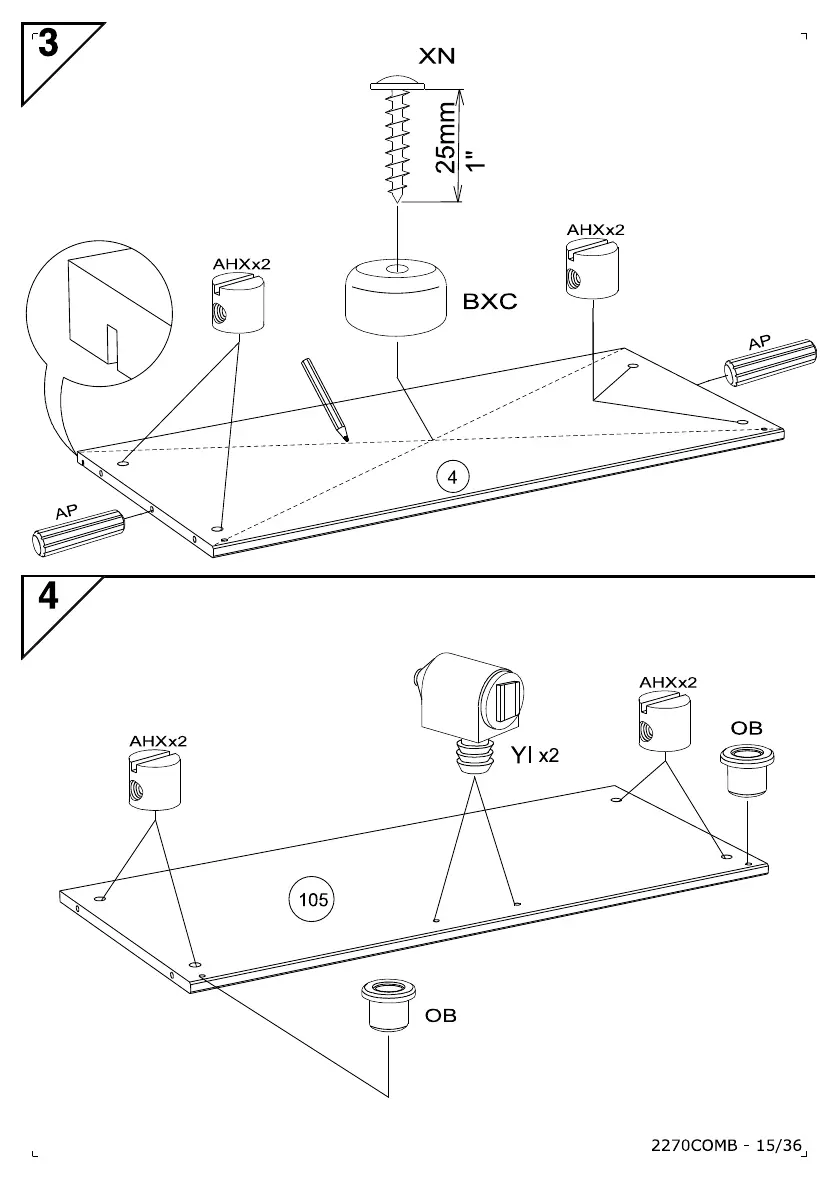 3

XN

25mm
1"

AHXx2

AHXx2

BXC

AP

AP

4

4

AHXx2

AHXx2

YI x2

OB

105

OB

2270COMB - 15/36