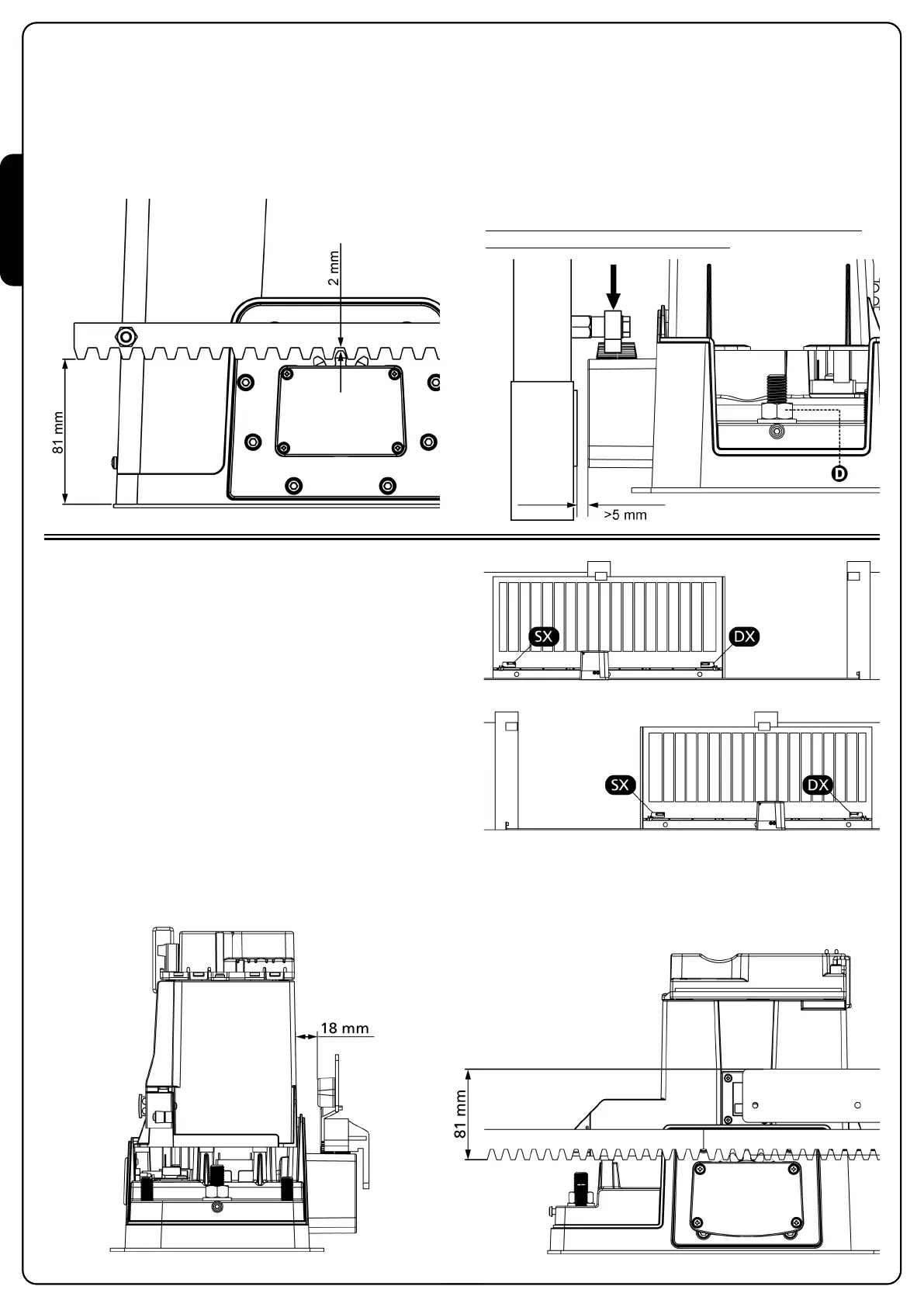 2 mm

81 mm

D

>5 mm

SX

DX

SX

DX

18 mm

81 mm