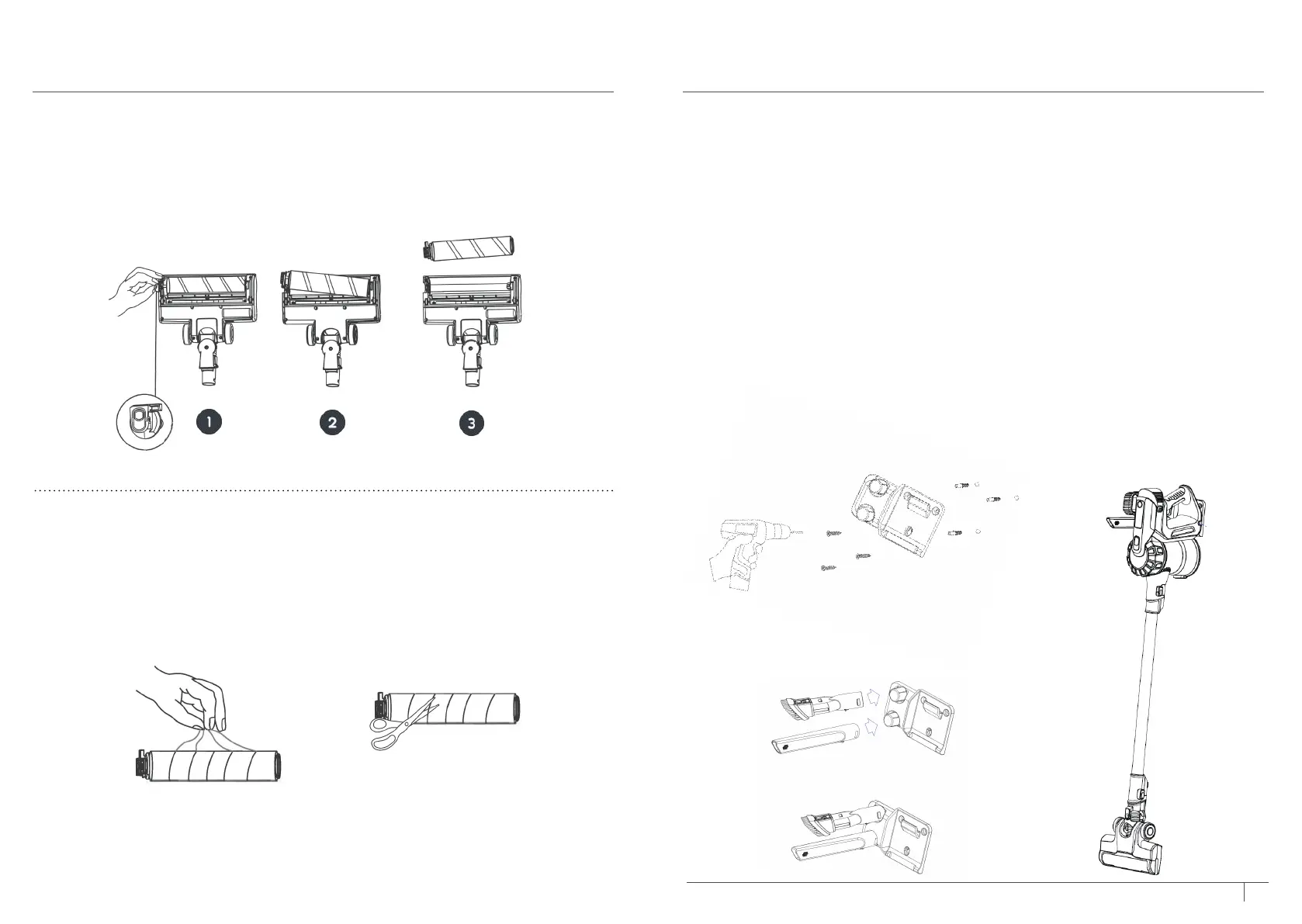 1

2

3