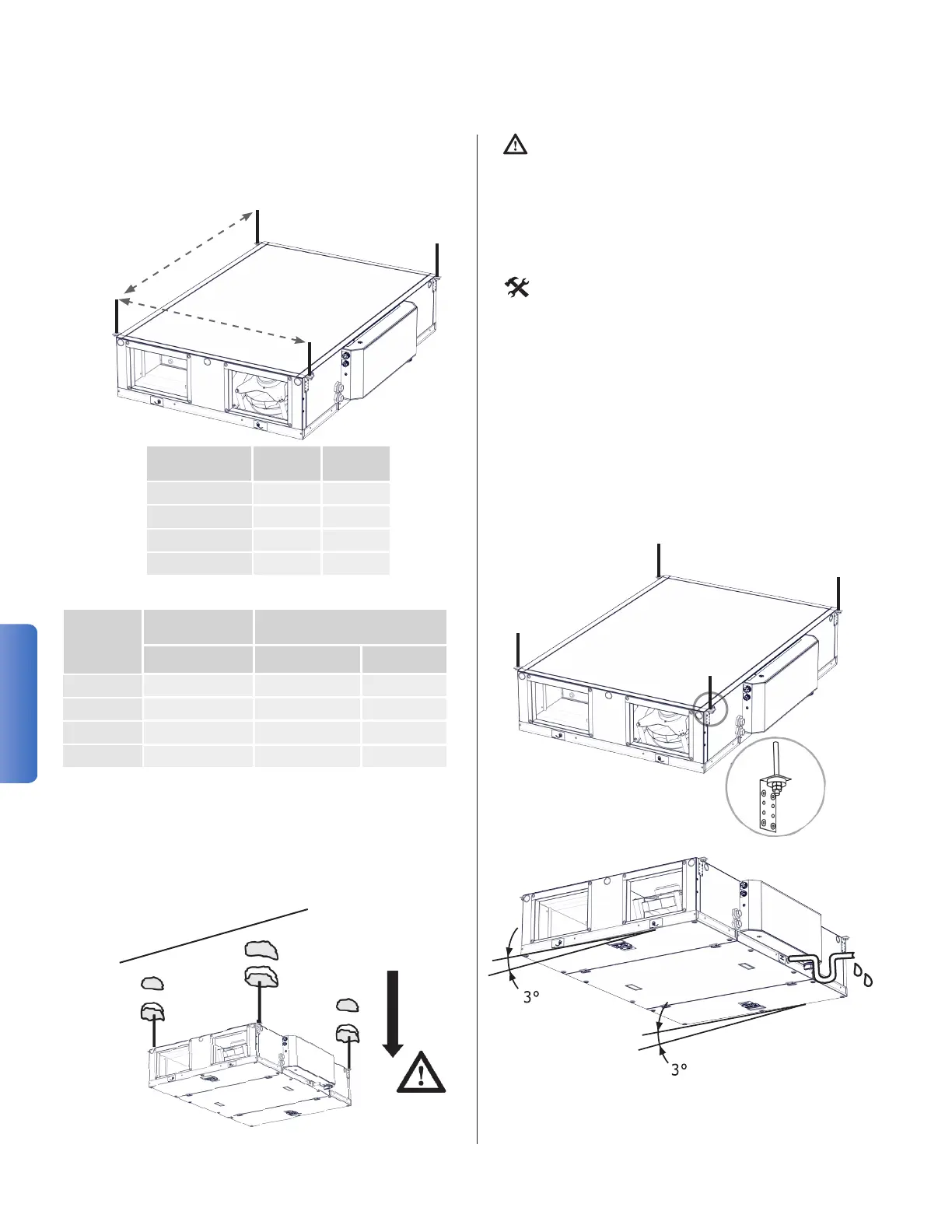 3°

3°