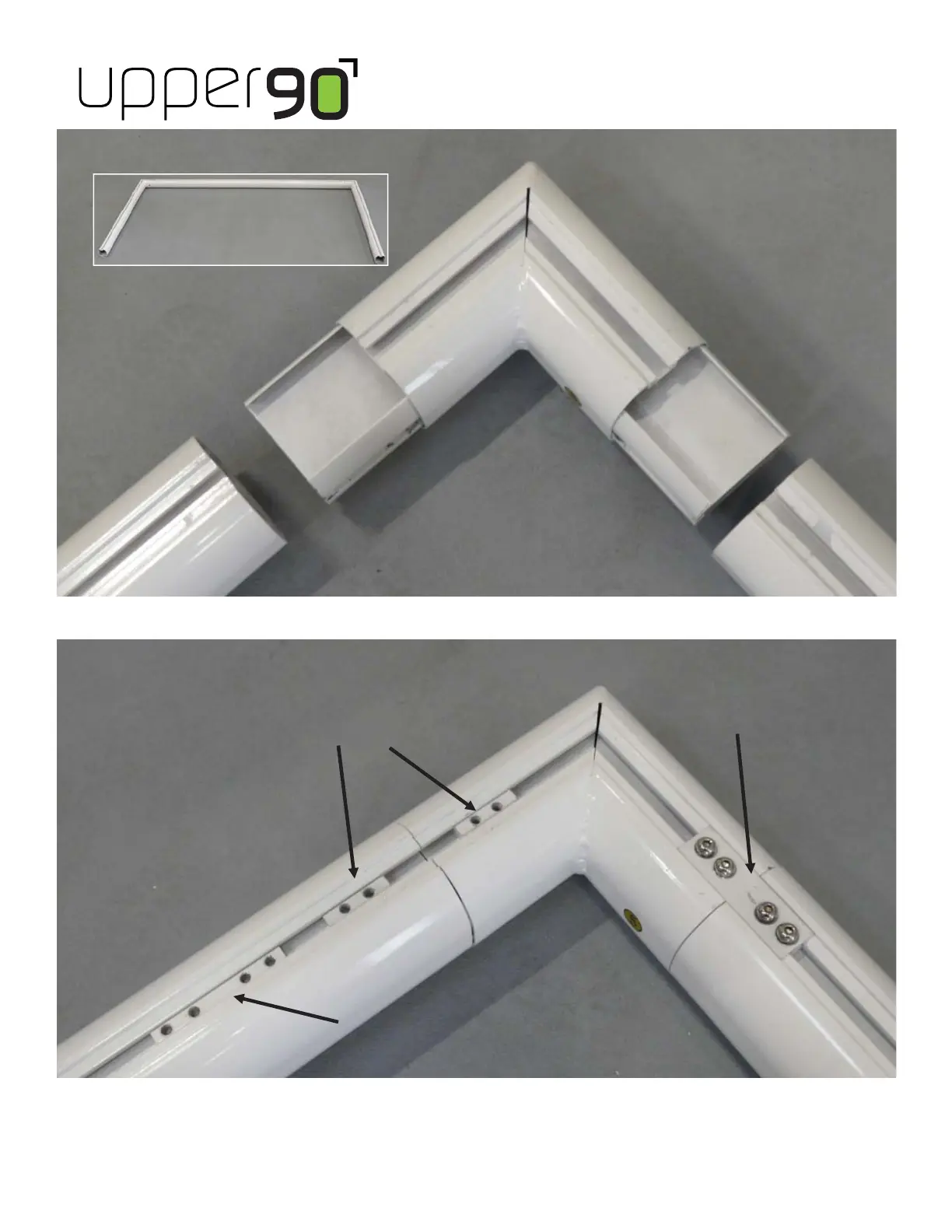 upper90