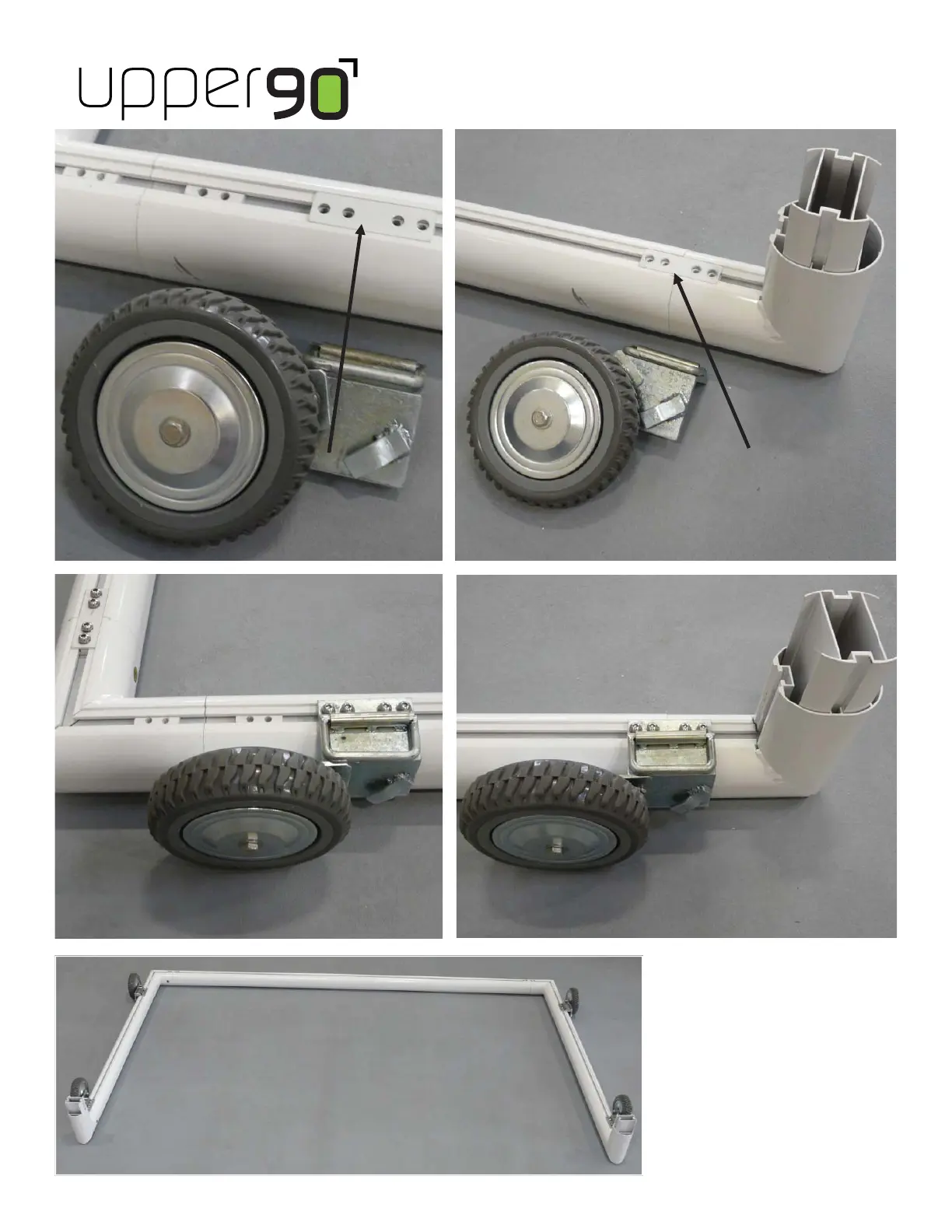 upper90