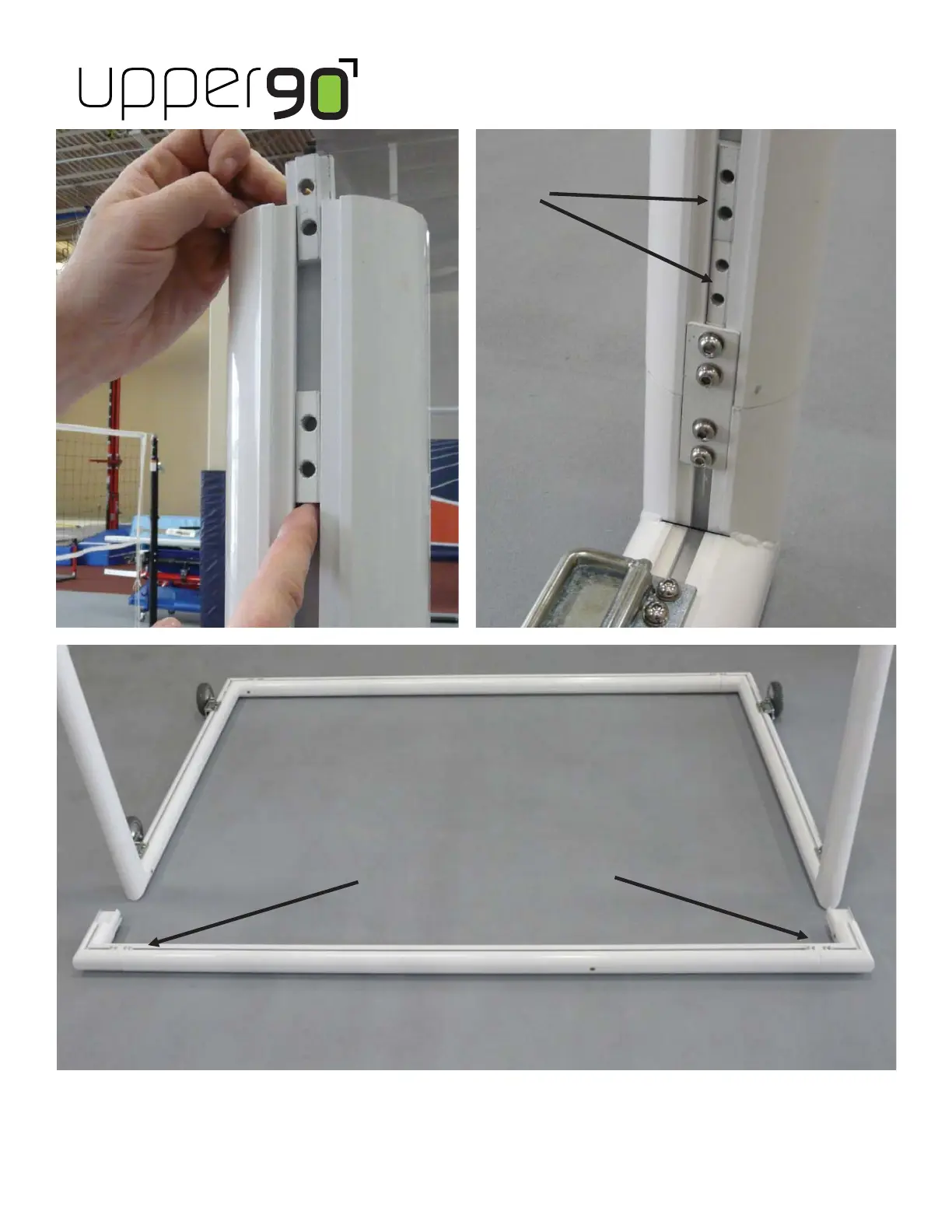 upper90