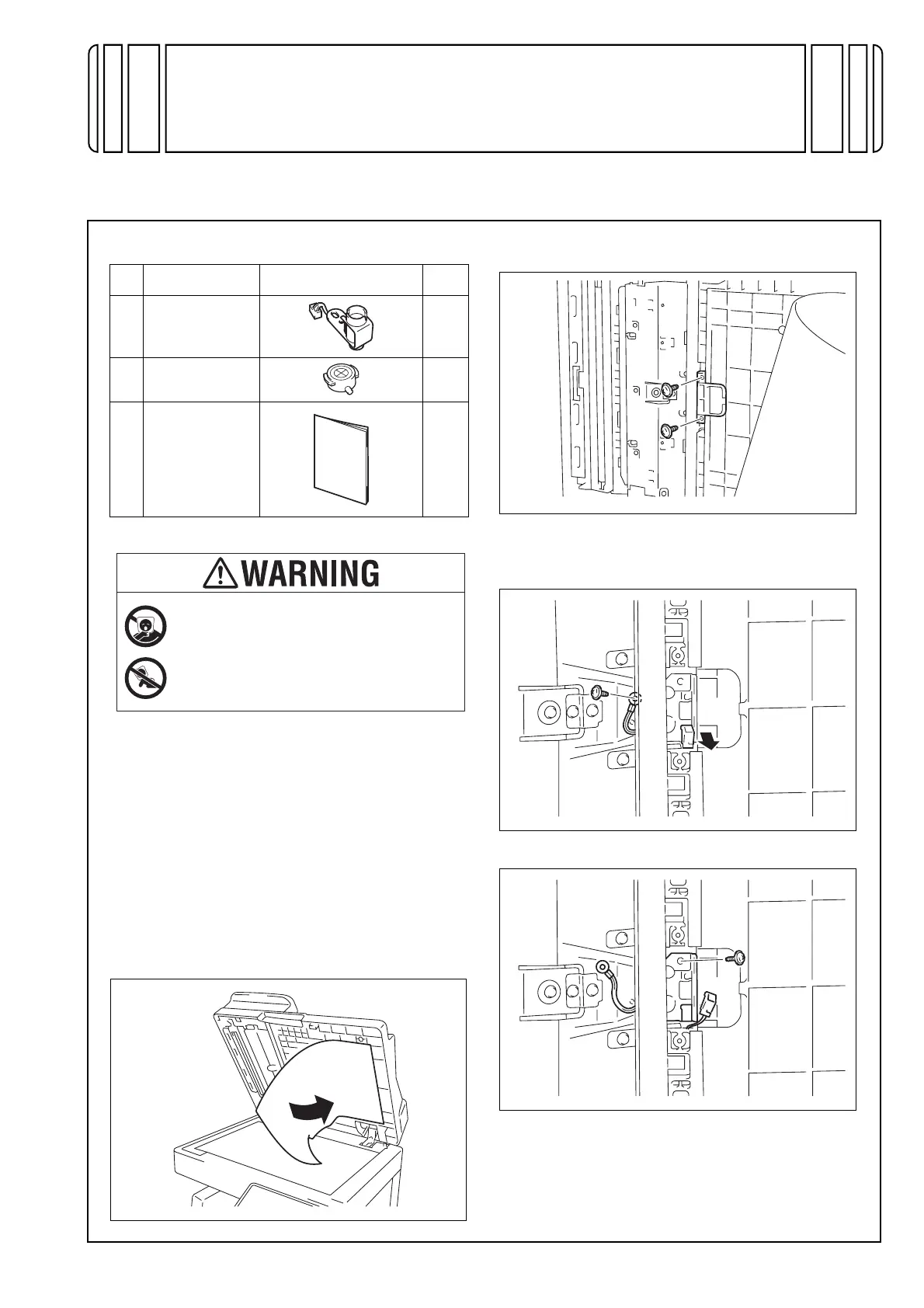 WARNING