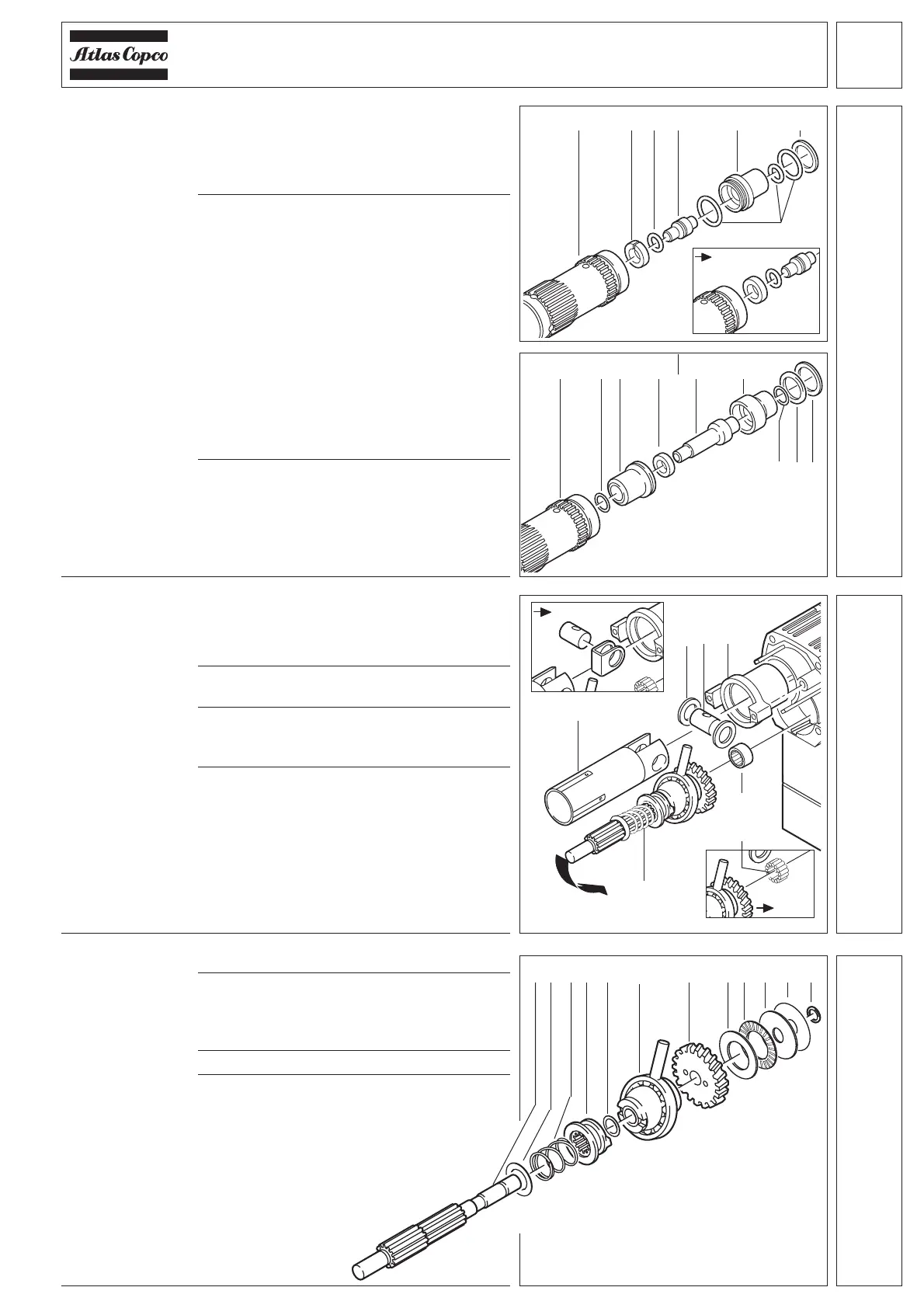 Atlas Copco